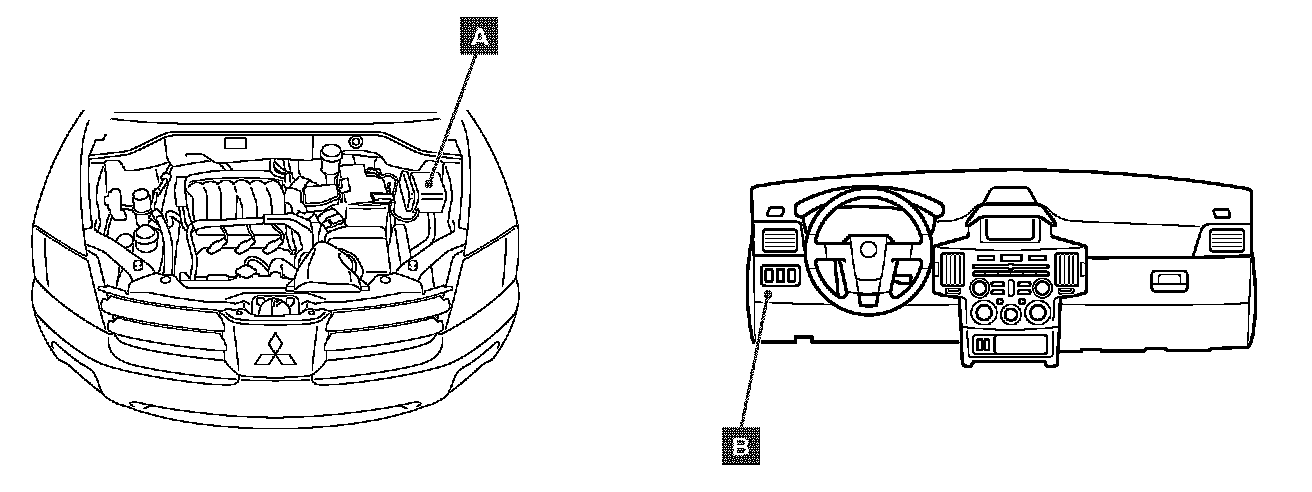 A

B