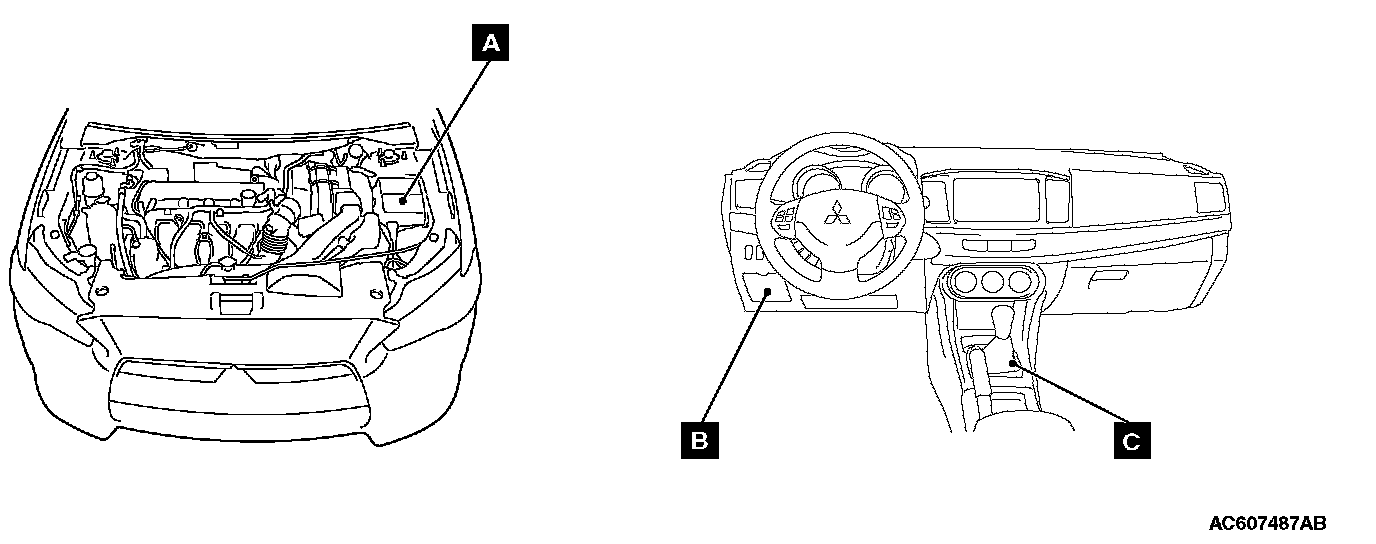 A

B

C

AC607487AB