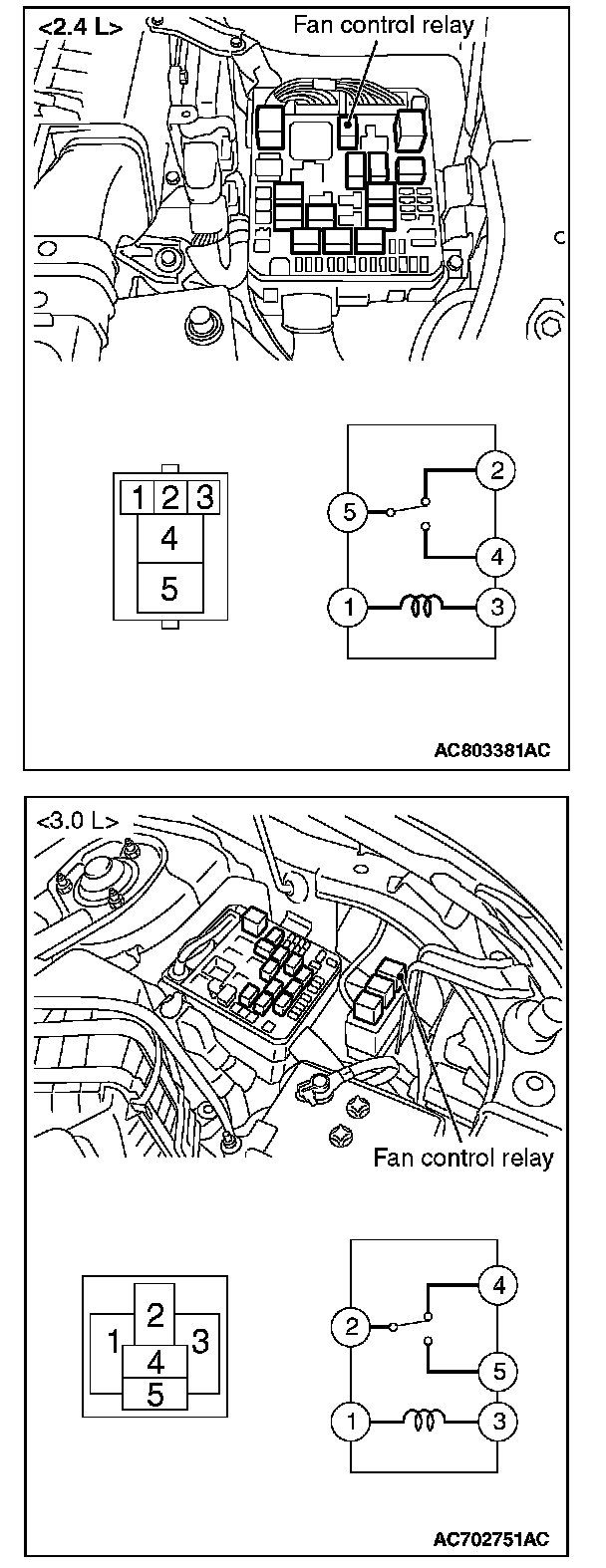 <2.4 L>

Fan control relay

1 2 3
4
5

2
5
4
1
3

AC803381AC

<3.0 L>

Fan control relay

2
1
3
4
5

4
2
5
1
3

AC702751AC