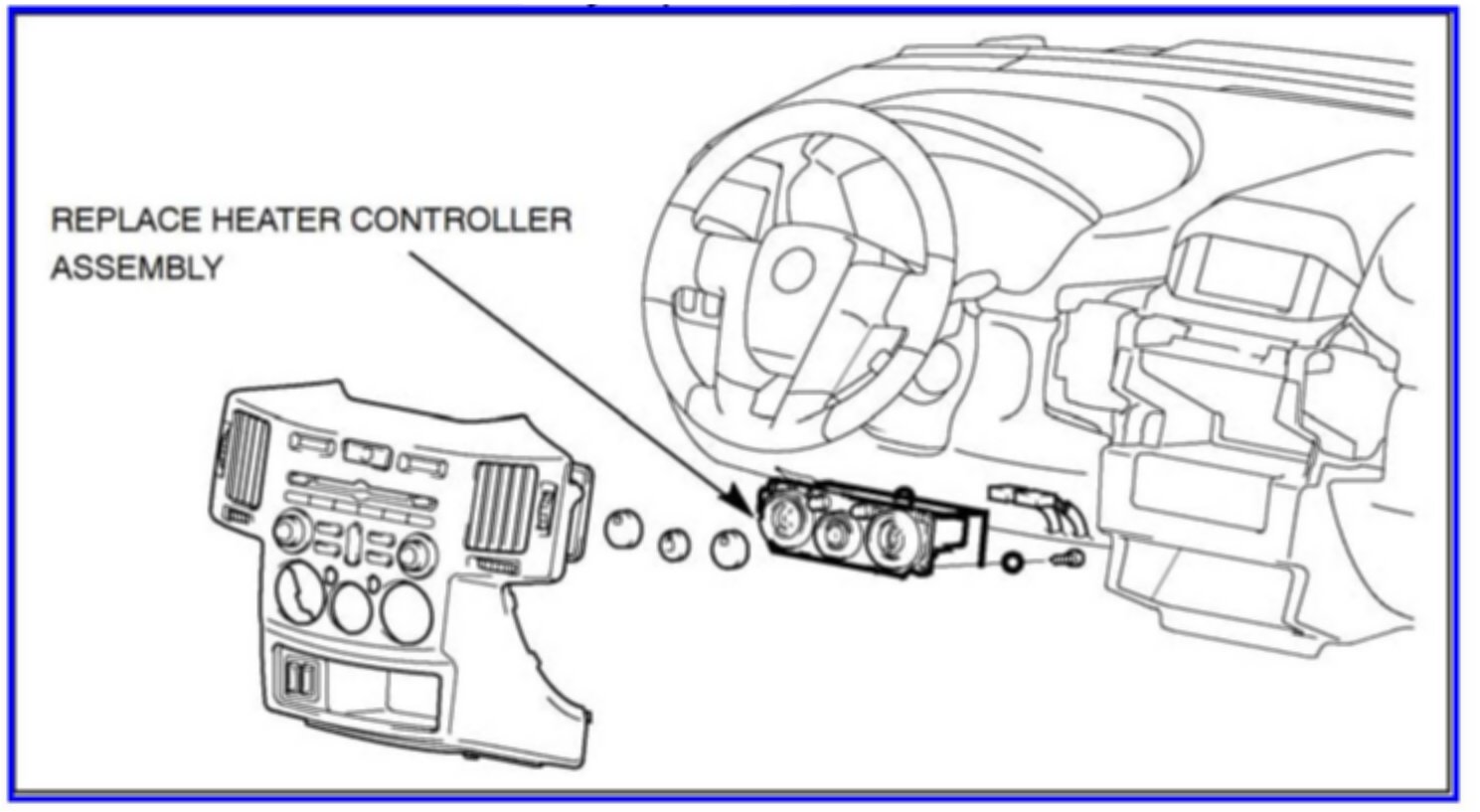 REPLACE HEATER CONTROLLER ASSEMBLY