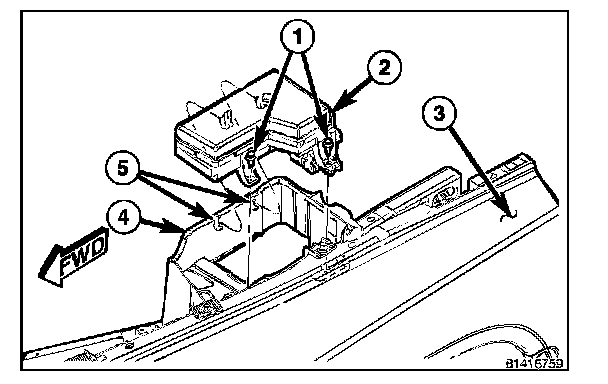 1
2
3
5
4
FWD
81416759