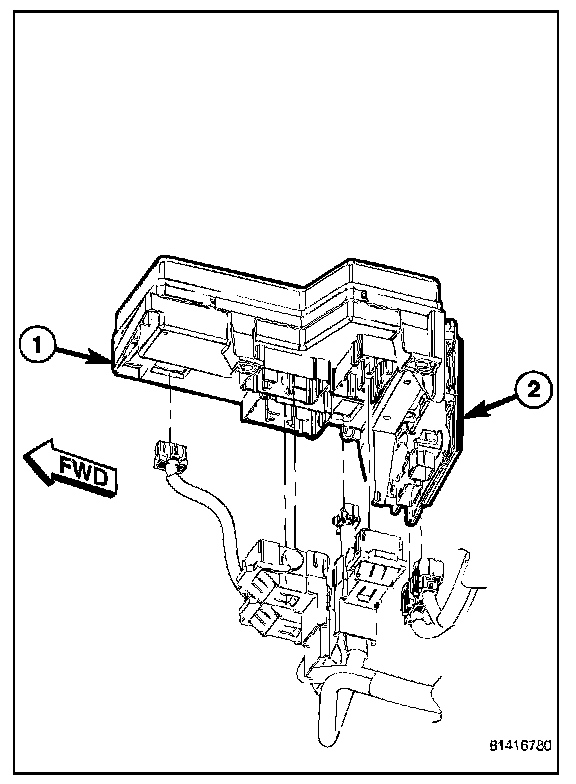 1

2

FWD

81416780