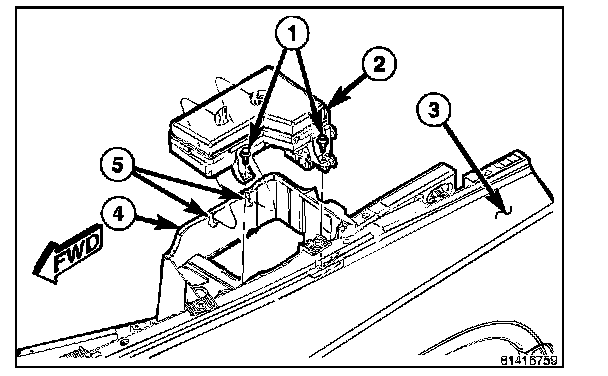 1
2
3
5
4
FWD
81416759