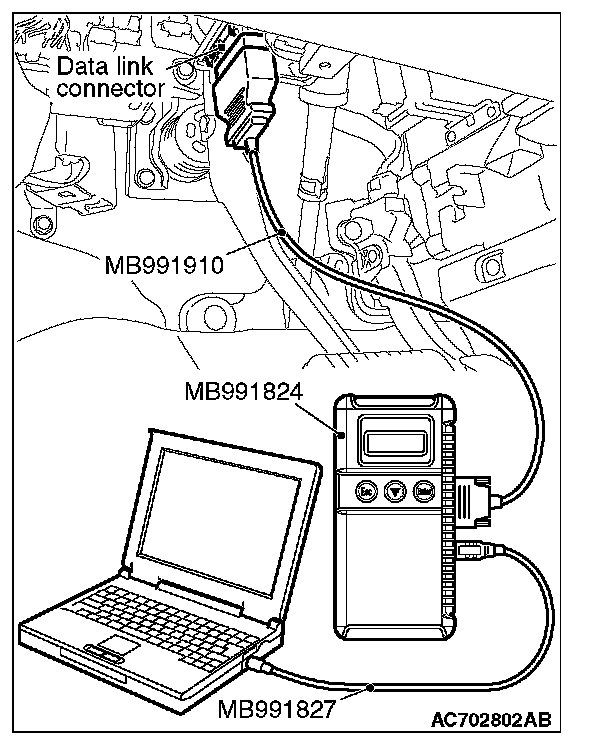 Data link connector

MB991910

MB991824

Esc

Enter

MB991827

AC702802AB