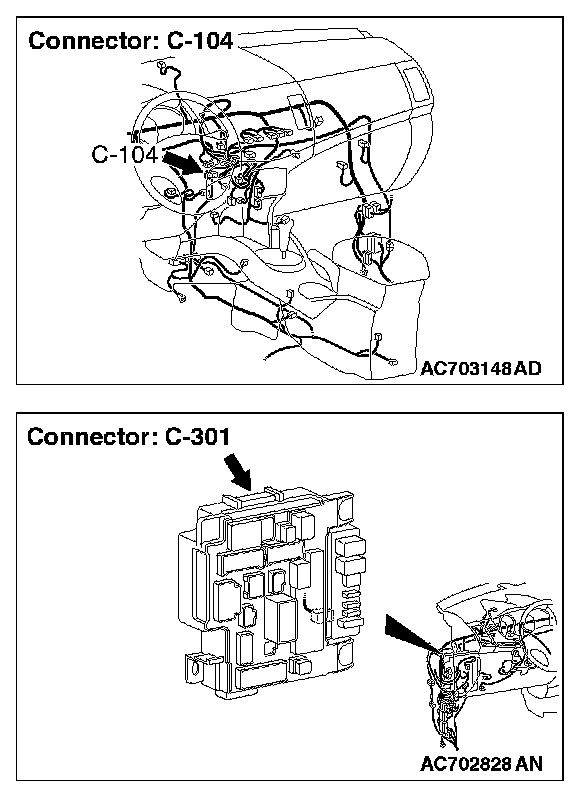 Connector: C-104

C-104

AC703148AD

Connector: C-301

AC702828AN