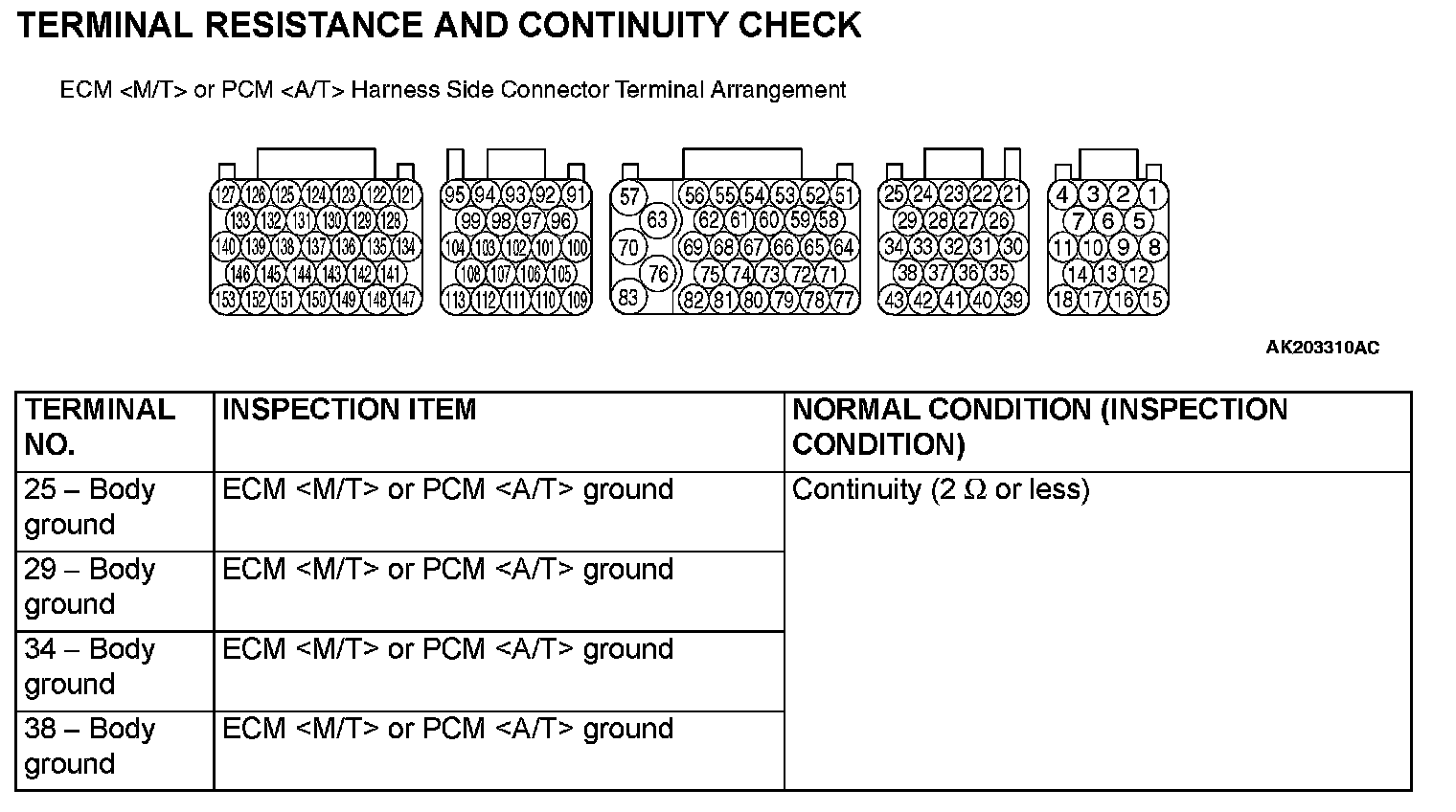 TERMINAL RESISTANCE AND CONTINUITY CHECK

ECM <M/T> or PCM <A/T> Harness Side Connector Terminal Arrangement

127 126 125 124 123 122 121
133 132 131 130 129 128
140 139 138 137 136 135 134
146 145 144 143 142 141
153 152 151 150 149 148 147

95 94 93 92 91
99 98 97 96
104 103 102 101 100
108 107 106 105
113 112 111 110 109

57 63 70 76 83
56 55 54 53 52 51
62 61 60 59 58
69 68 67 66 65 64
75 74 73 72 71
82 81 80 79 78 77

25 24 23 22 21
29 28 27 26
34 33 32 31 30
38 37 36 35
43 42 41 40 39

4 3 2 1
7 6 5
11 10 9 8
14 13 12
18 17 16 15

AK203310AC

| TERMINAL NO. | INSPECTION ITEM | NORMAL CONDITION (INSPECTION CONDITION) |
|---|---|---|
| 25 – Body ground | ECM <M/T> or PCM <A/T> ground | Continuity (2 Ω or less) |
| 29 – Body ground | ECM <M/T> or PCM <A/T> ground | |
| 34 – Body ground | ECM <M/T> or PCM <A/T> ground | |
| 38 – Body ground | ECM <M/T> or PCM <A/T> ground | |