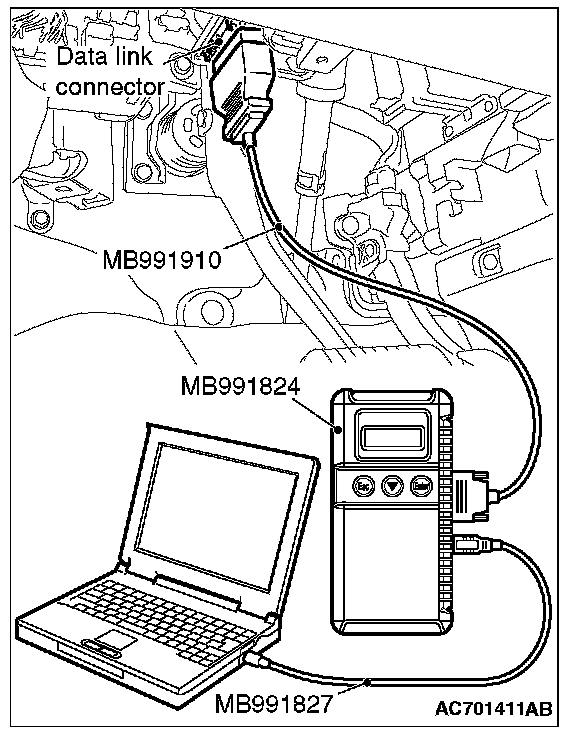 Data link connector

MB991910

MB991824

Esc

Enter

MB991827

AC701411AB