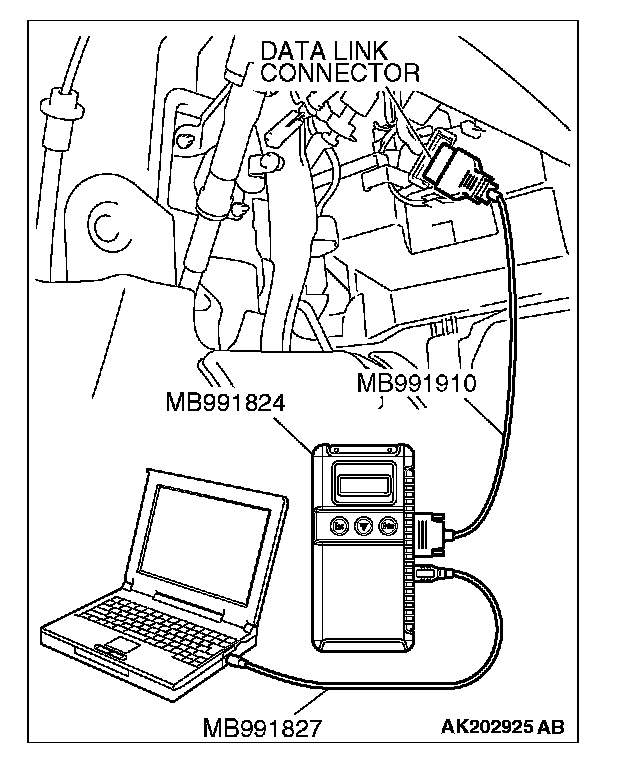 DATA LINK CONNECTOR

MB991910

MB991824

MB991827

AK202925 AB