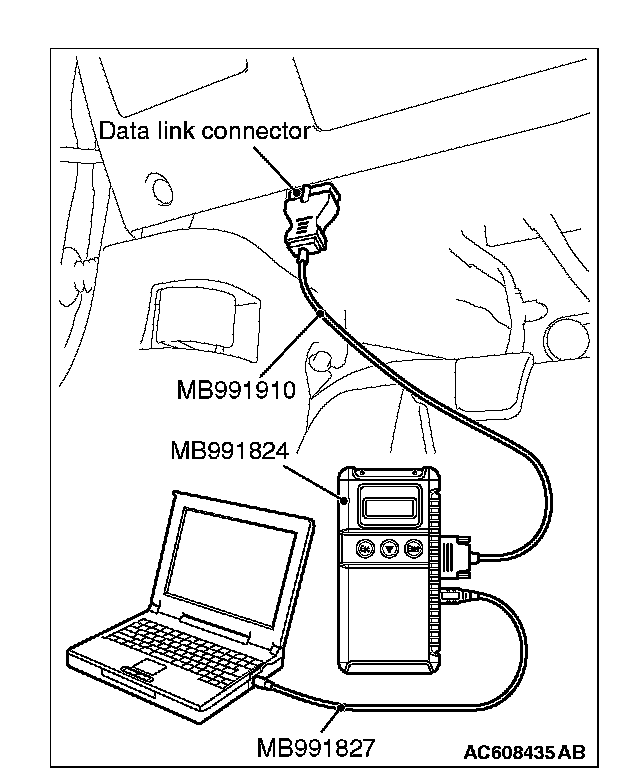 Data link connector

MB991910

MB991824

MB991827

AC608435 AB