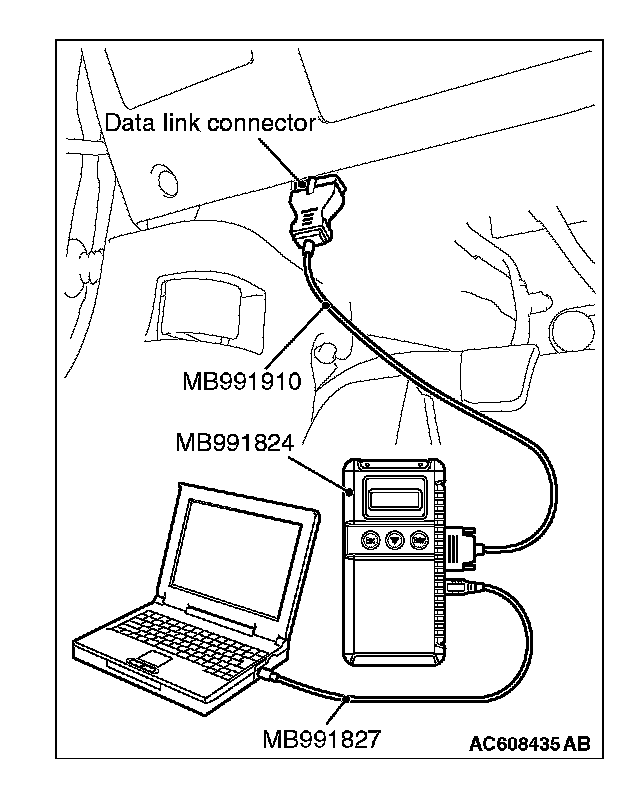 Data link connector

MB991910

MB991824

MB991827

AC608435 AB