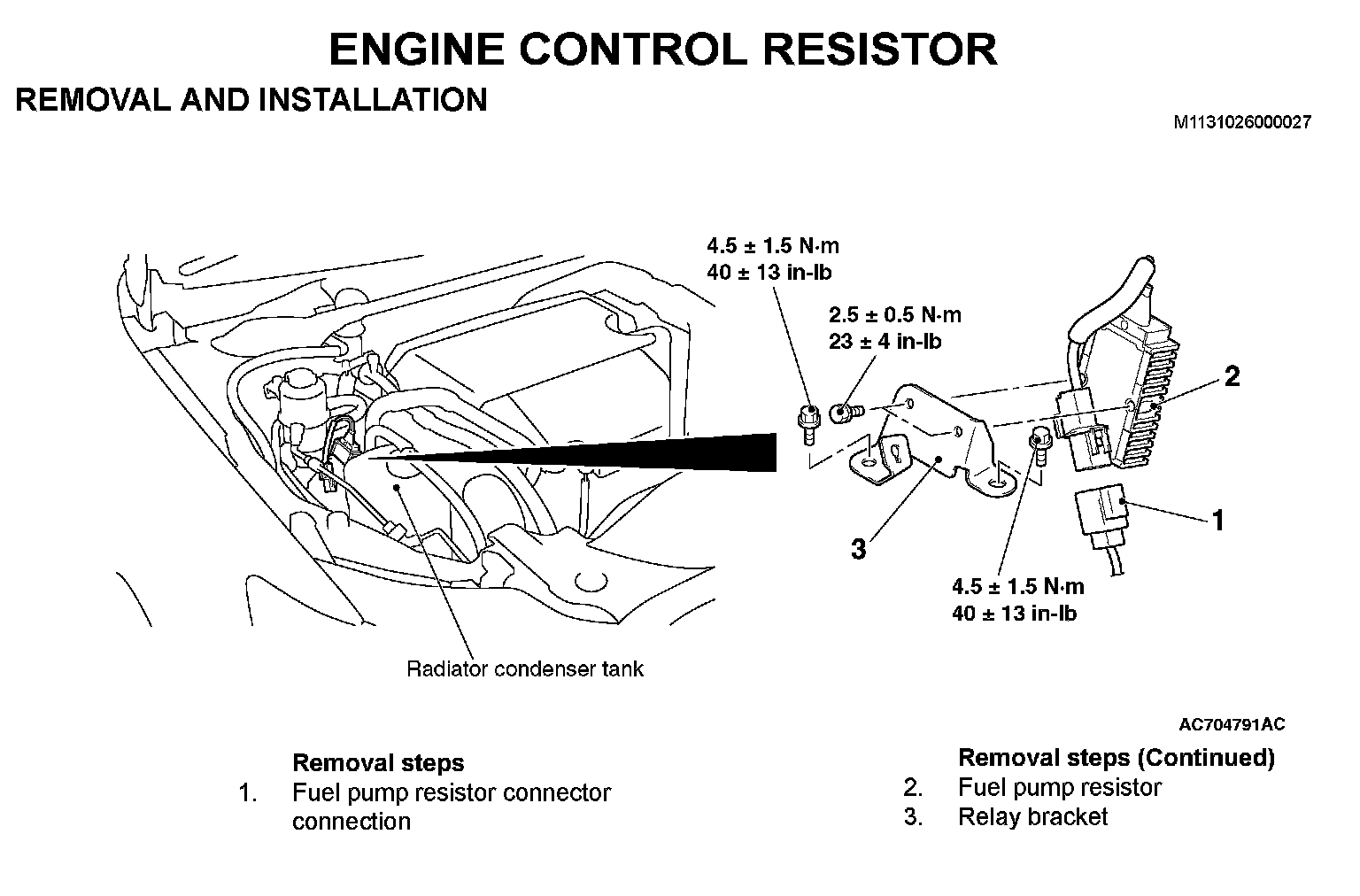 ENGINE CONTROL RESISTOR

REMOVAL AND INSTALLATION

M1131026000027

4.5 ± 1.5 N·m
40 ± 13 in-lb

2.5 ± 0.5 N·m
23 ± 4 in-lb

2

1

3

4.5 ± 1.5 N·m
40 ± 13 in-lb

Radiator condenser tank

AC704791AC

Removal steps
1. Fuel pump resistor connector connection

Removal steps (Continued)
2. Fuel pump resistor
3. Relay bracket