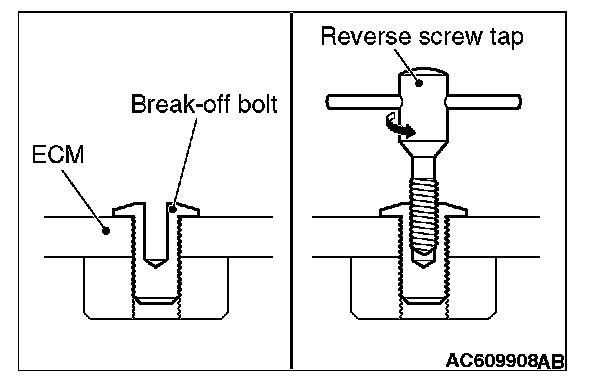 Break-off bolt
ECM

Reverse screw tap

AC609908AB