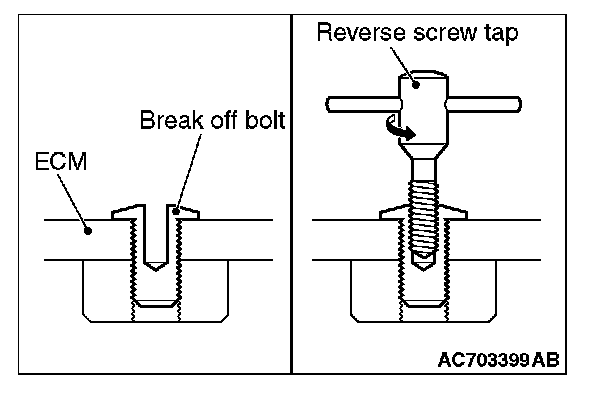 Break off bolt
ECM

Reverse screw tap

AC703399AB