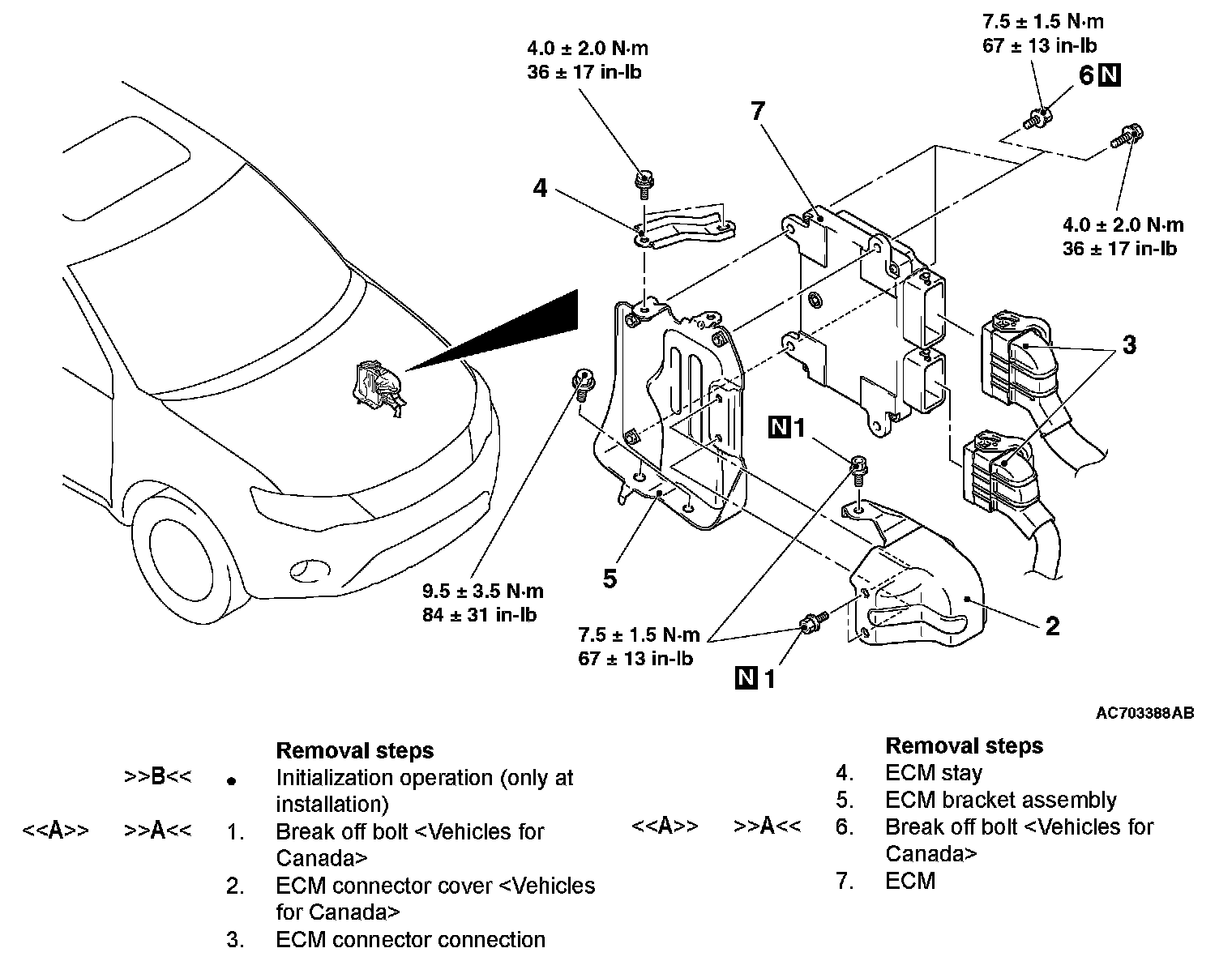 4.0 ± 2.0 N·m
36 ± 17 in-lb

7.5 ± 1.5 N·m
67 ± 13 in-lb

6 N

7

4

4.0 ± 2.0 N·m
36 ± 17 in-lb

3

N 1

5

9.5 ± 3.5 N·m
84 ± 31 in-lb

7.5 ± 1.5 N·m
67 ± 13 in-lb

2

N 1

AC703388AB

Removal steps
>>B<< • Initialization operation (only at installation)
<<A>> >>A<< 1. Break off bolt <Vehicles for Canada>
2. ECM connector cover <Vehicles for Canada>
3. ECM connector connection

Removal steps
4. ECM stay
5. ECM bracket assembly
<<A>> >>A<< 6. Break off bolt <Vehicles for Canada>
7. ECM