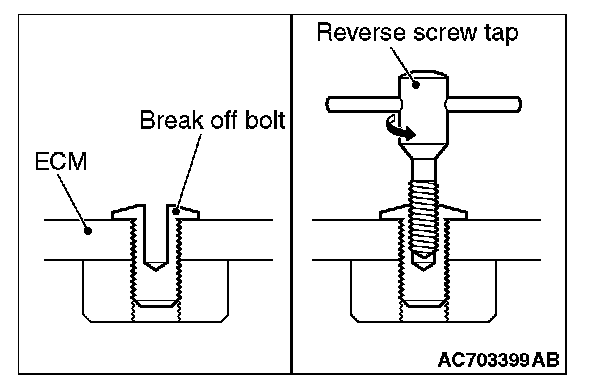 Break off bolt

ECM

Reverse screw tap

AC703399AB