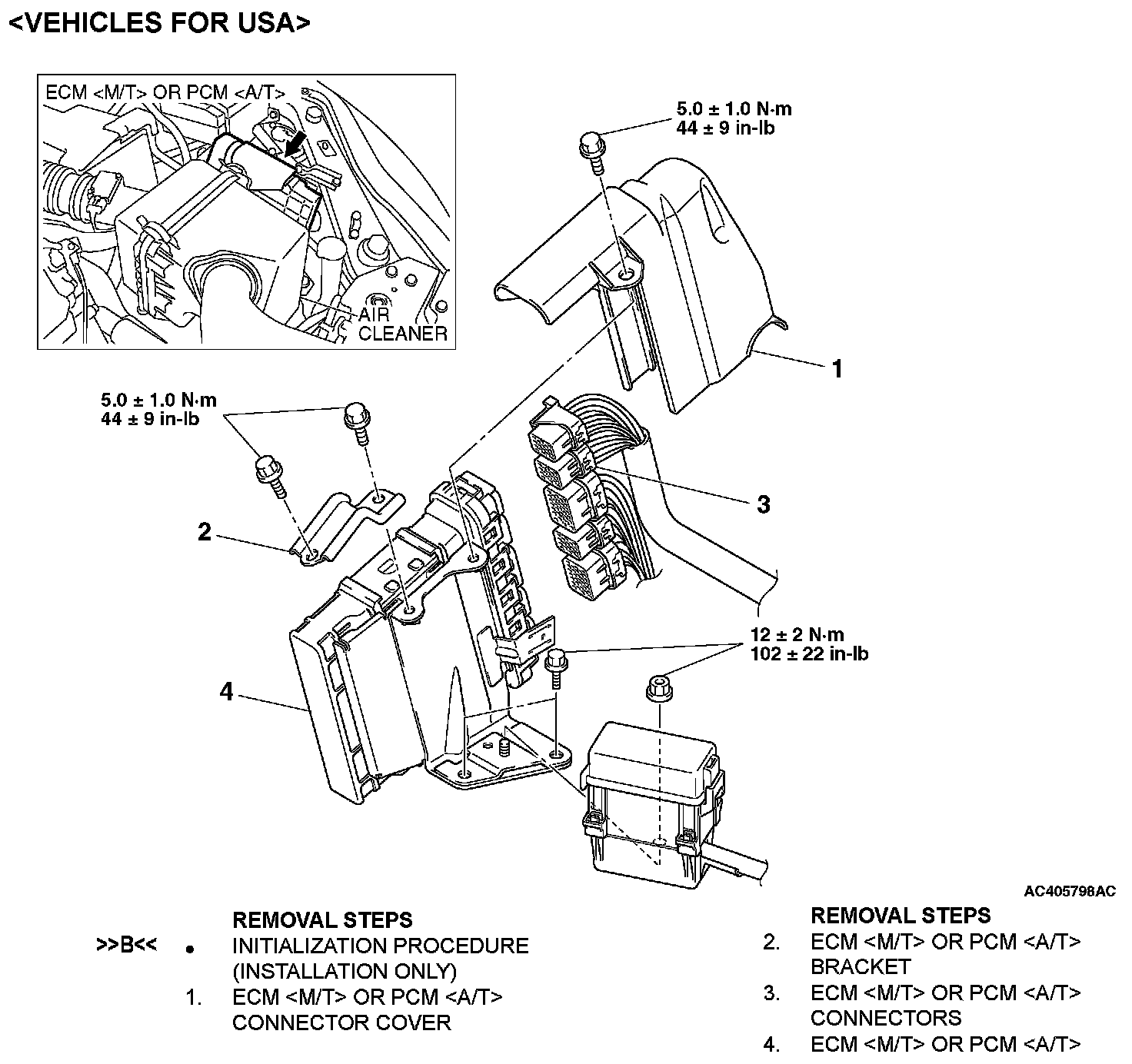 <VEHICLES FOR USA>

ECM <M/T> OR PCM <A/T>

AIR CLEANER

5.0 ± 1.0 N·m
44 ± 9 in-lb

1

5.0 ± 1.0 N·m
44 ± 9 in-lb

2

3

12 ± 2 N·m
102 ± 22 in-lb

4

AC405798AC

REMOVAL STEPS

>>B<< • INITIALIZATION PROCEDURE (INSTALLATION ONLY)

1. ECM <M/T> OR PCM <A/T> CONNECTOR COVER

REMOVAL STEPS

2. ECM <M/T> OR PCM <A/T> BRACKET

3. ECM <M/T> OR PCM <A/T> CONNECTORS

4. ECM <M/T> OR PCM <A/T>