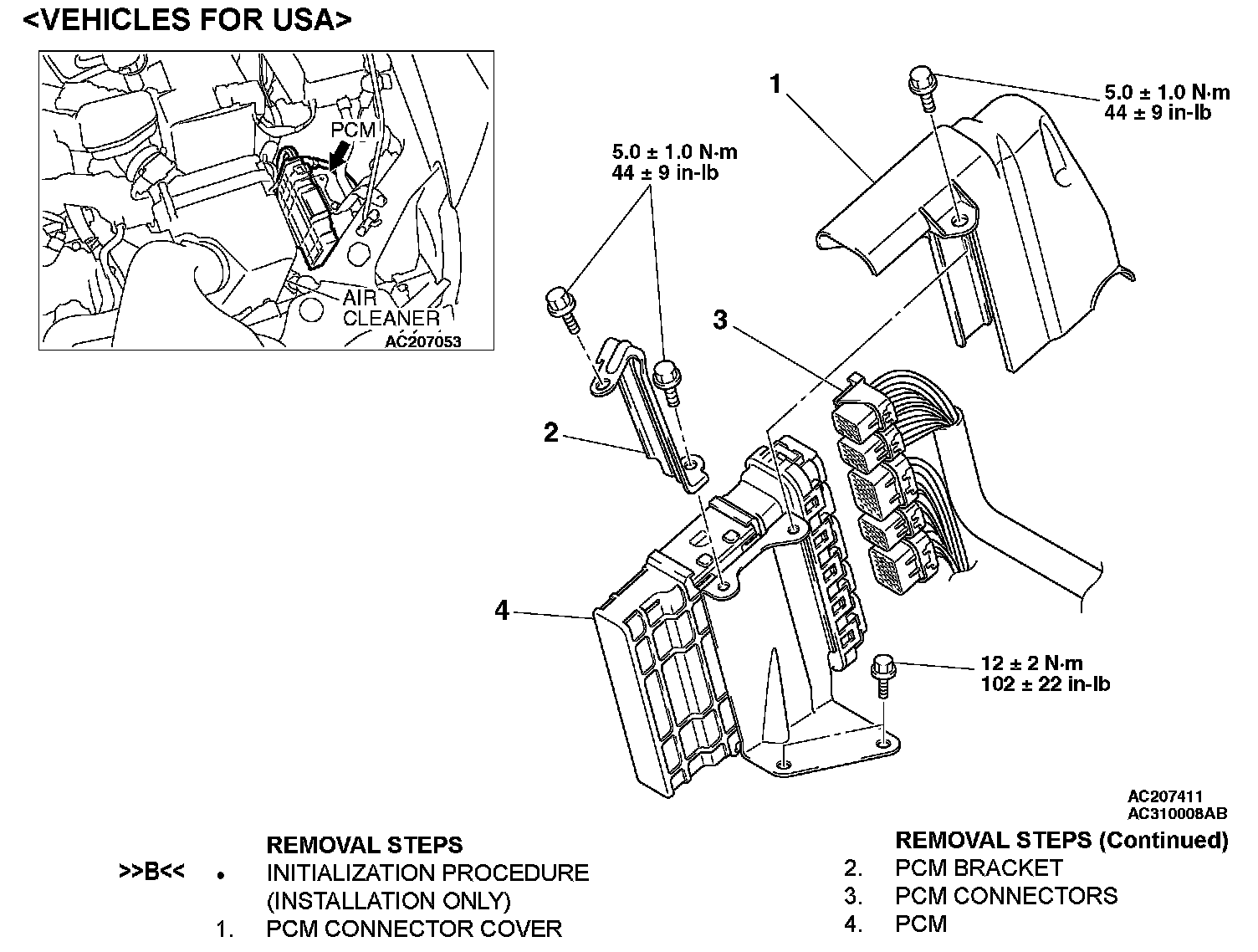 <VEHICLES FOR USA>

PCM

AIR CLEANER

AC207053

1

5.0 ± 1.0 N·m
44 ± 9 in-lb

5.0 ± 1.0 N·m
44 ± 9 in-lb

3

2

4

12 ± 2 N·m
102 ± 22 in-lb

AC207411
AC310008AB

REMOVAL STEPS

>>B<< • INITIALIZATION PROCEDURE (INSTALLATION ONLY)

1. PCM CONNECTOR COVER

REMOVAL STEPS (Continued)

2. PCM BRACKET

3. PCM CONNECTORS

4. PCM