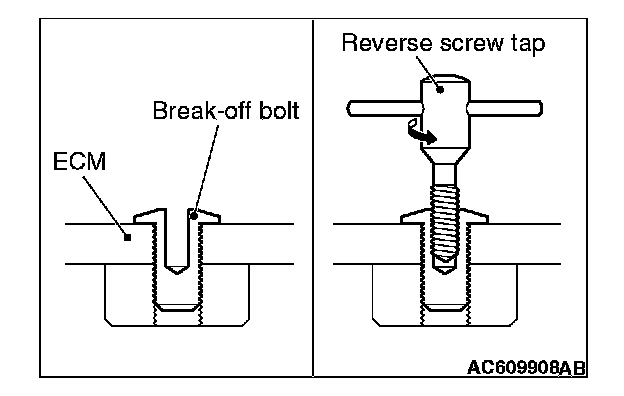 Break-off bolt

ECM

Reverse screw tap

AC609908AB