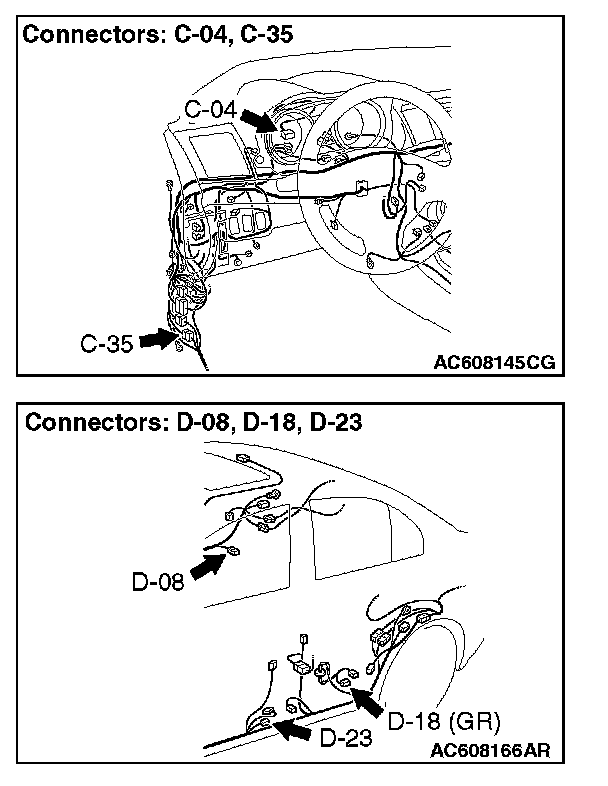 Connectors: C-04, C-35

C-04

C-35

AC608145CG

Connectors: D-08, D-18, D-23

D-08

D-18 (GR)

D-23

AC608166AR