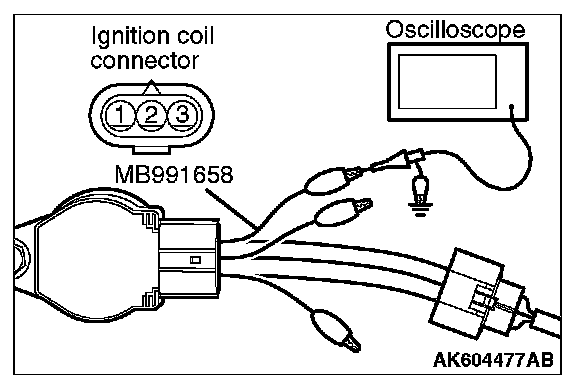 Ignition coil connector

1 2 3

Oscilloscope

MB991658

AK604477AB