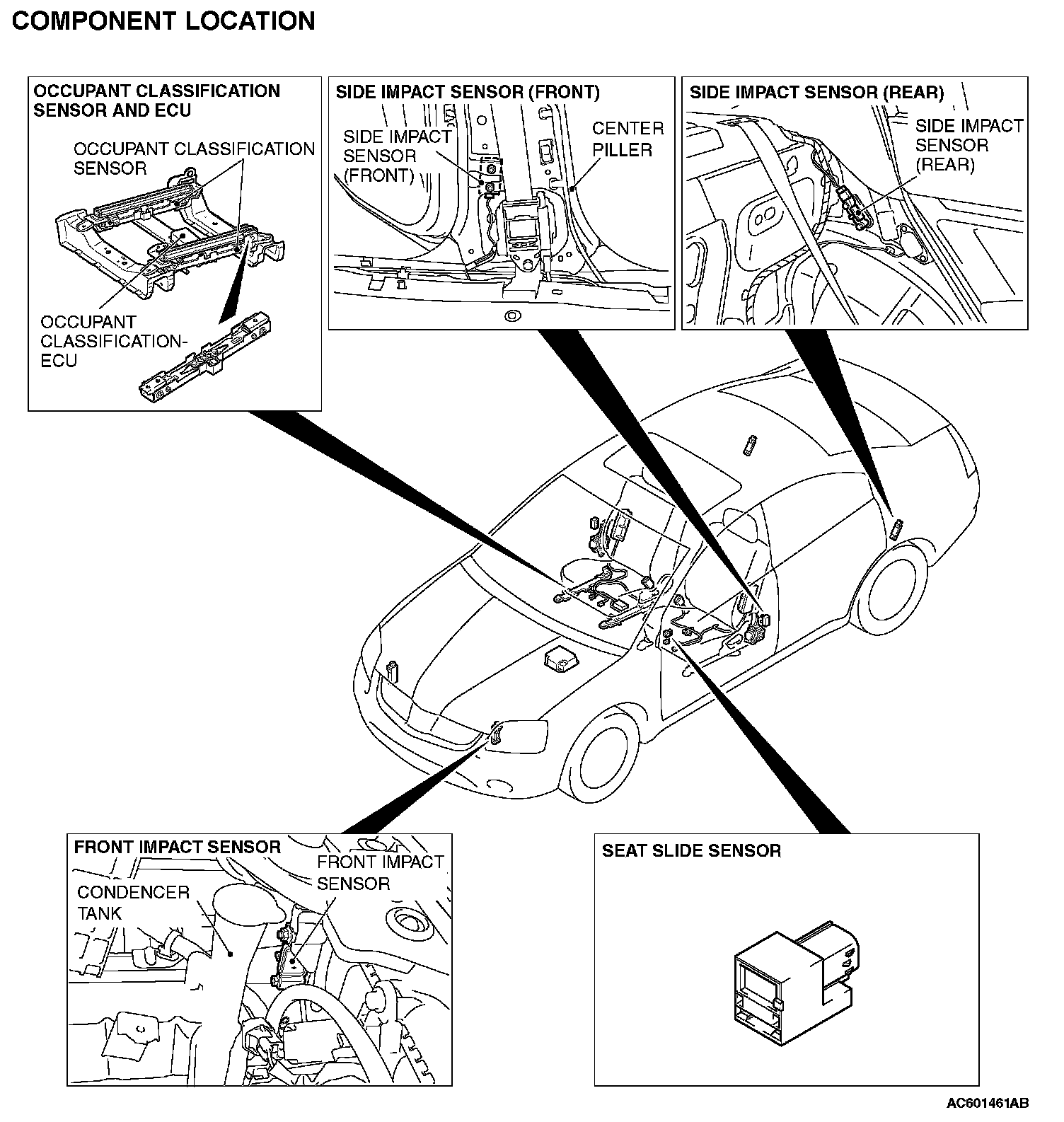 COMPONENT LOCATION

OCCUPANT CLASSIFICATION SENSOR AND ECU

OCCUPANT CLASSIFICATION SENSOR

OCCUPANT CLASSIFICATION-ECU

SIDE IMPACT SENSOR (FRONT)

SIDE IMPACT SENSOR (FRONT)

CENTER PILLER

SIDE IMPACT SENSOR (REAR)

SIDE IMPACT SENSOR (REAR)

FRONT IMPACT SENSOR

CONDENCER TANK

FRONT IMPACT SENSOR

SEAT SLIDE SENSOR

AC601461AB