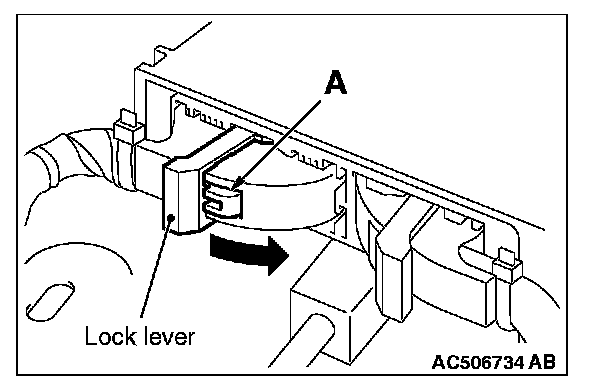 A

Lock lever

AC506734 AB