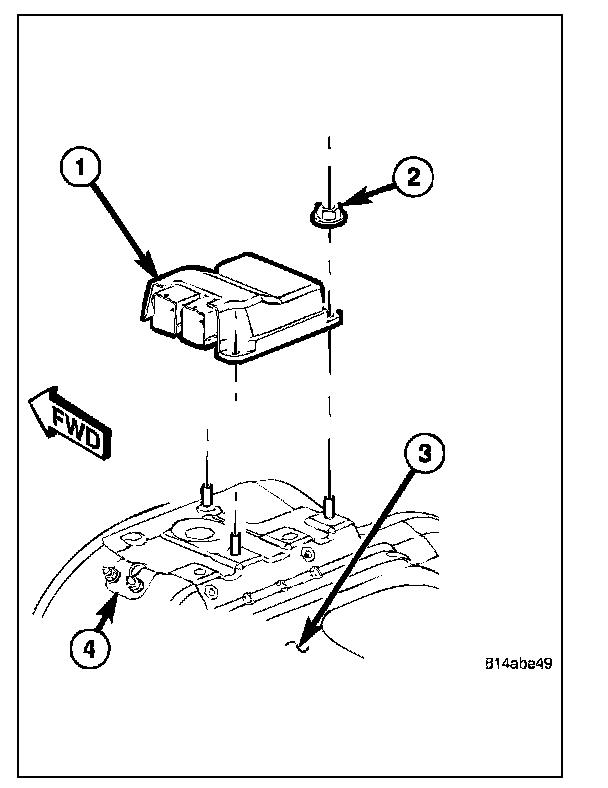 1
2
FWD
3
4
814abe49