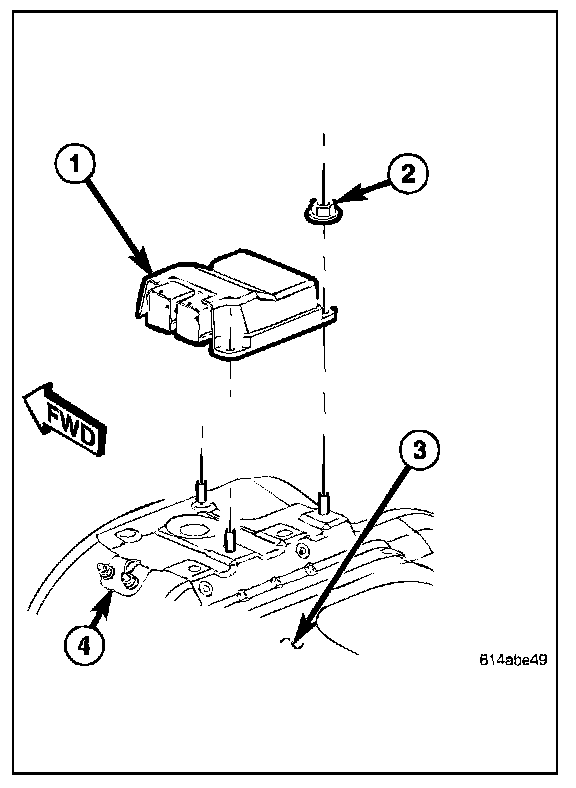 1
2
FWD
3
4
814abe49