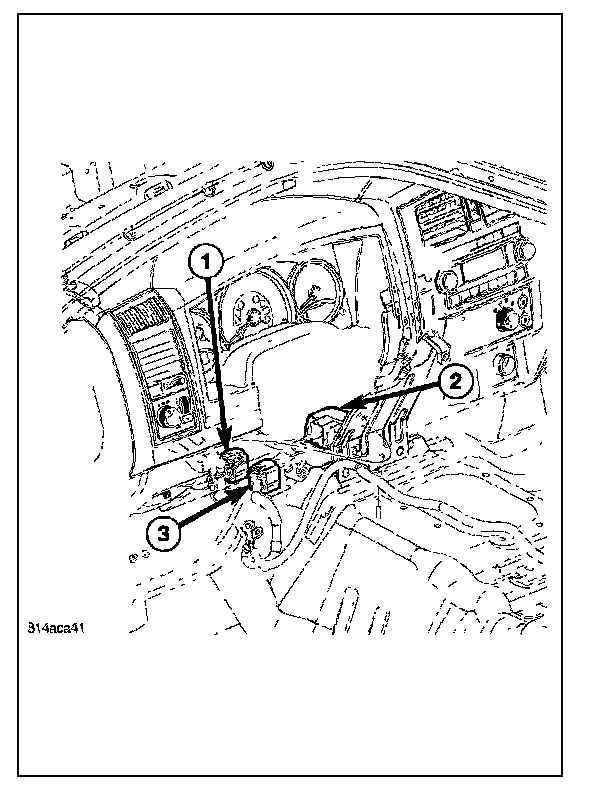 1
2
3
814aca41