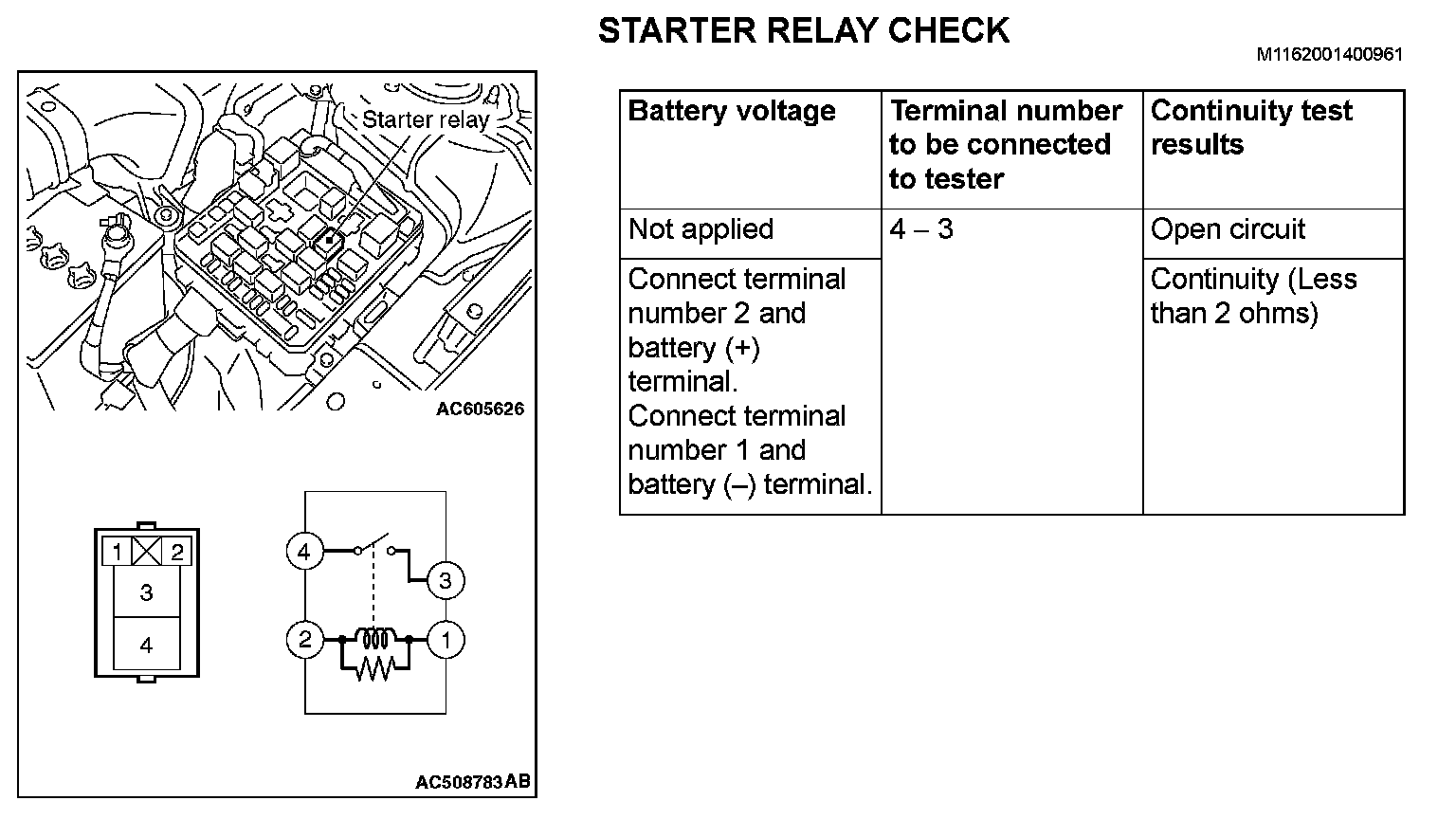 STARTER RELAY CHECK

M1162001400961

Starter relay

AC605626

1 2
3
4

4 3
2 1

AC508783AB

| Battery voltage | Terminal number to be connected to tester | Continuity test results |
|---|---|---|
| Not applied | 4 – 3 | Open circuit |
| Connect terminal number 2 and battery (+) terminal. Connect terminal number 1 and battery (–) terminal. | | Continuity (Less than 2 ohms) |