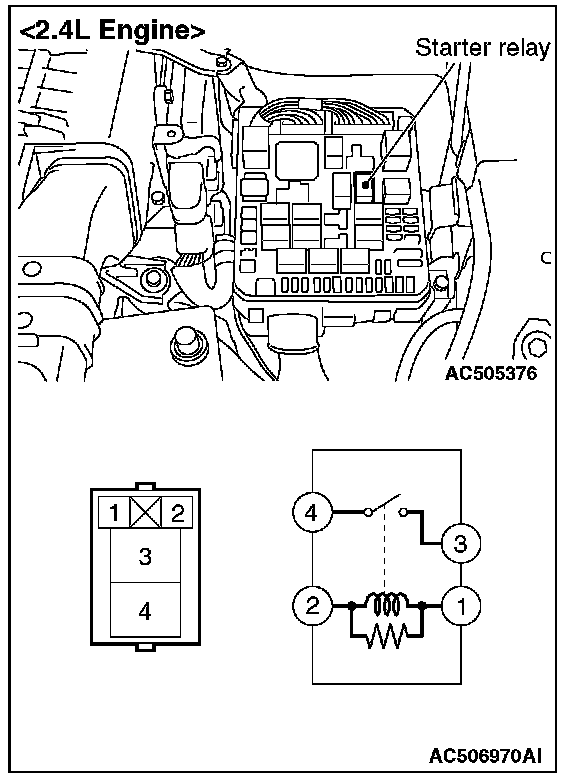 <2.4L Engine>

Starter relay

AC505376

1 2
3
4

4
3
2
1

AC506970AI