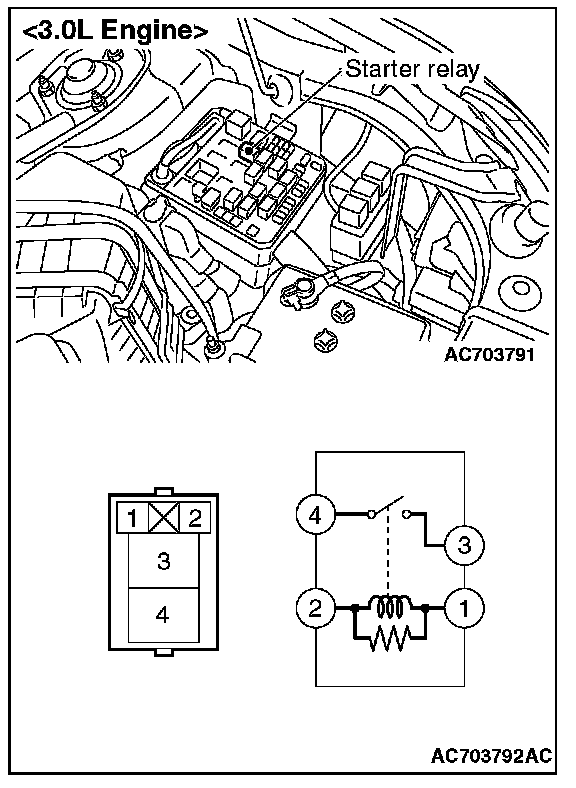 <3.0L Engine>

Starter relay

AC703791

1 2
3
4

4
3
2
1

AC703792AC