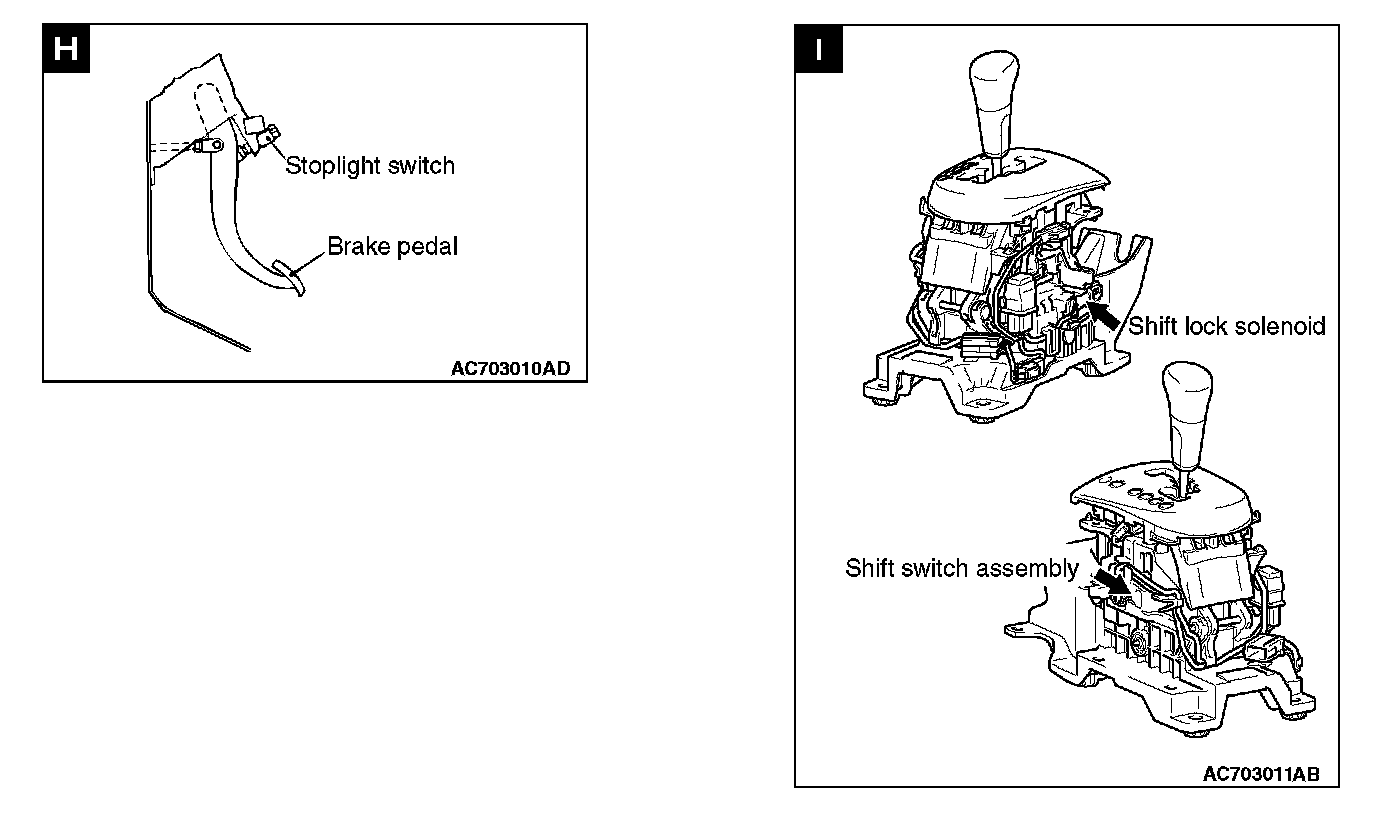 H

Stoplight switch

Brake pedal

AC703010AD

I

Shift lock solenoid

Shift switch assembly

AC703011AB