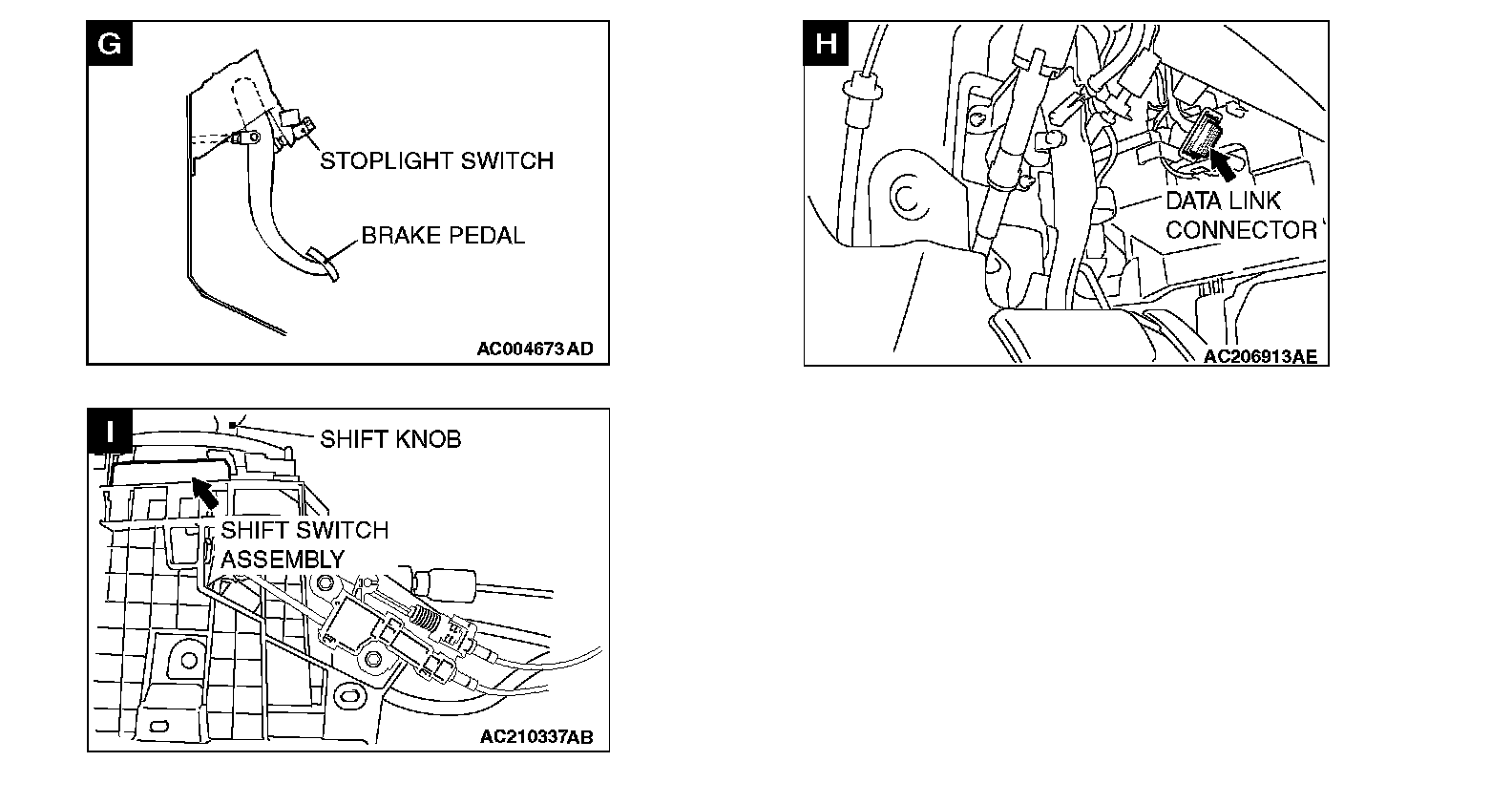 G

STOPLIGHT SWITCH

BRAKE PEDAL

AC004673 AD

H

DATA LINK CONNECTOR

AC206913AE

I

SHIFT KNOB

SHIFT SWITCH ASSEMBLY

AC210337AB