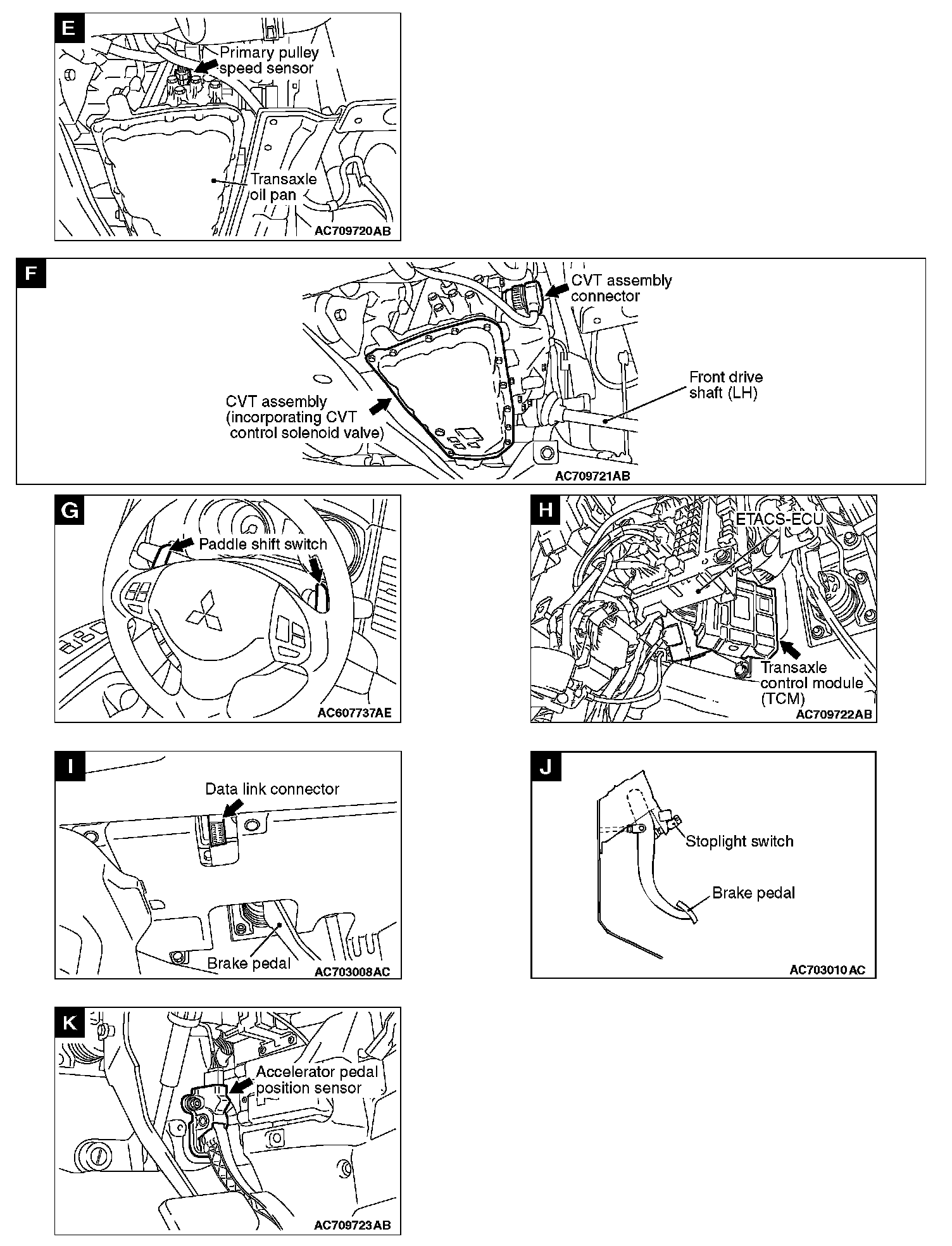 E

Primary pulley speed sensor

Transaxle oil pan

AC709720AB

F

CVT assembly connector

Front drive shaft (LH)

CVT assembly (incorporating CVT control solenoid valve)

AC709721AB

G

Paddle shift switch

AC607737AE

H

ETACS-ECU

Transaxle control module (TCM)

AC709722AB

I

Data link connector

Brake pedal

AC703008AC

J

Stoplight switch

Brake pedal

AC703010AC

K

Accelerator pedal position sensor

AC709723AB