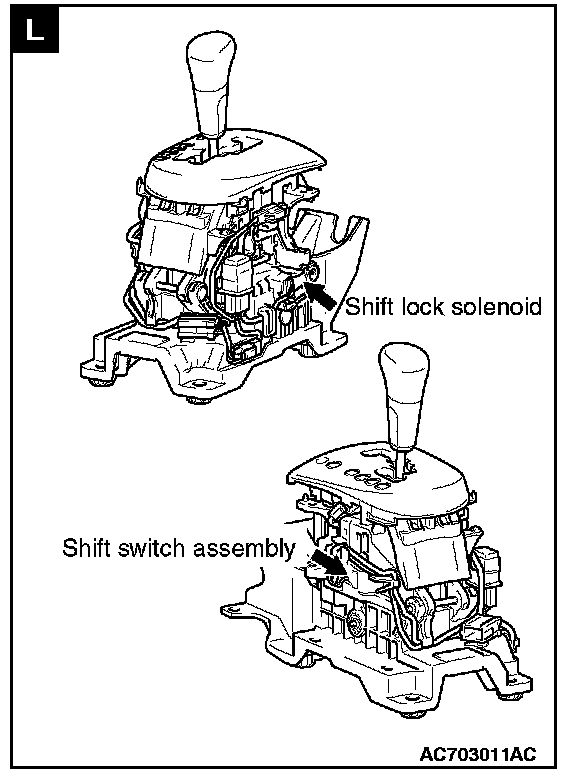 L

Shift lock solenoid

Shift switch assembly

AC703011AC