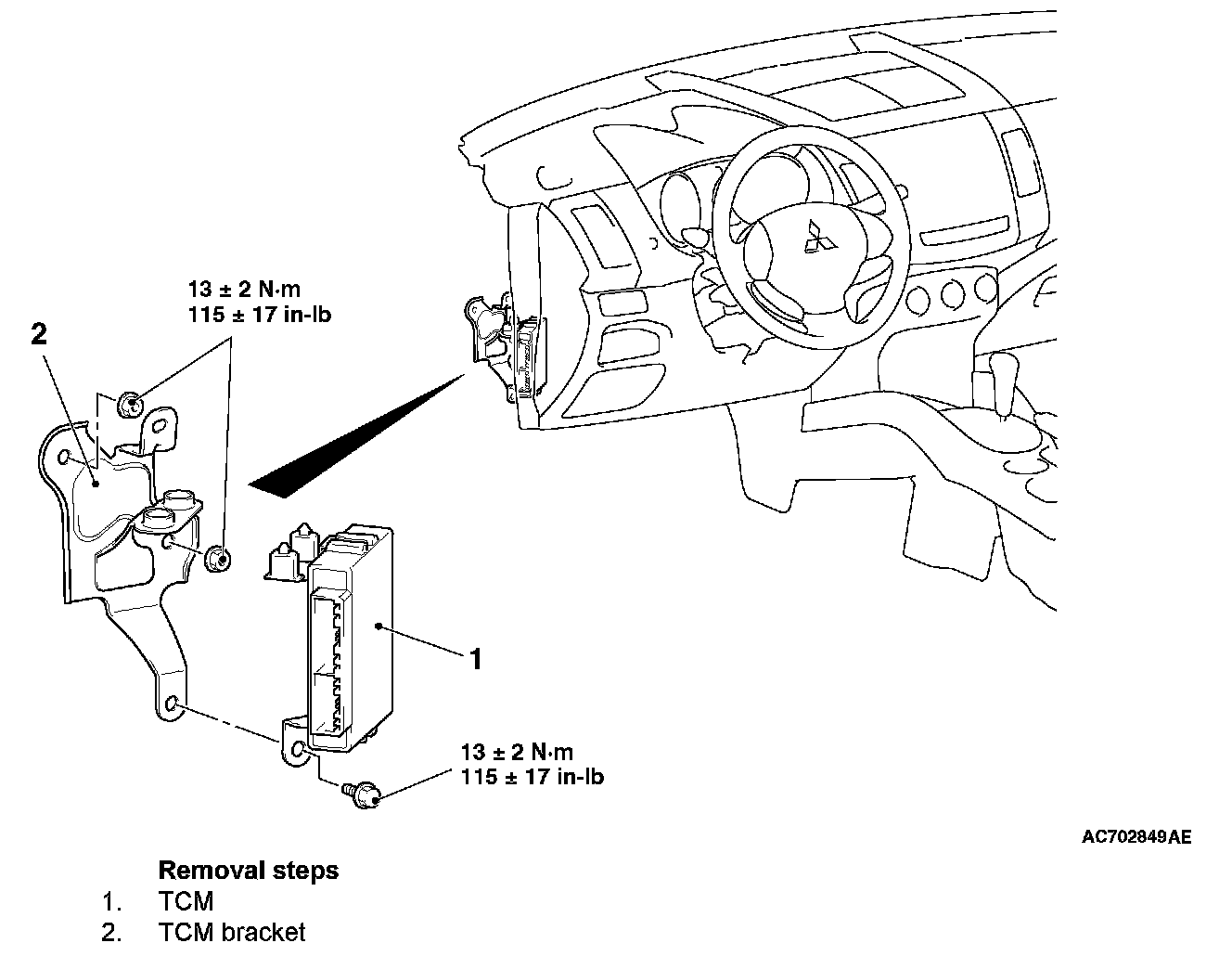 13 ± 2 N·m
115 ± 17 in-lb

2

1

13 ± 2 N·m
115 ± 17 in-lb

AC702849AE

Removal steps
1. TCM
2. TCM bracket