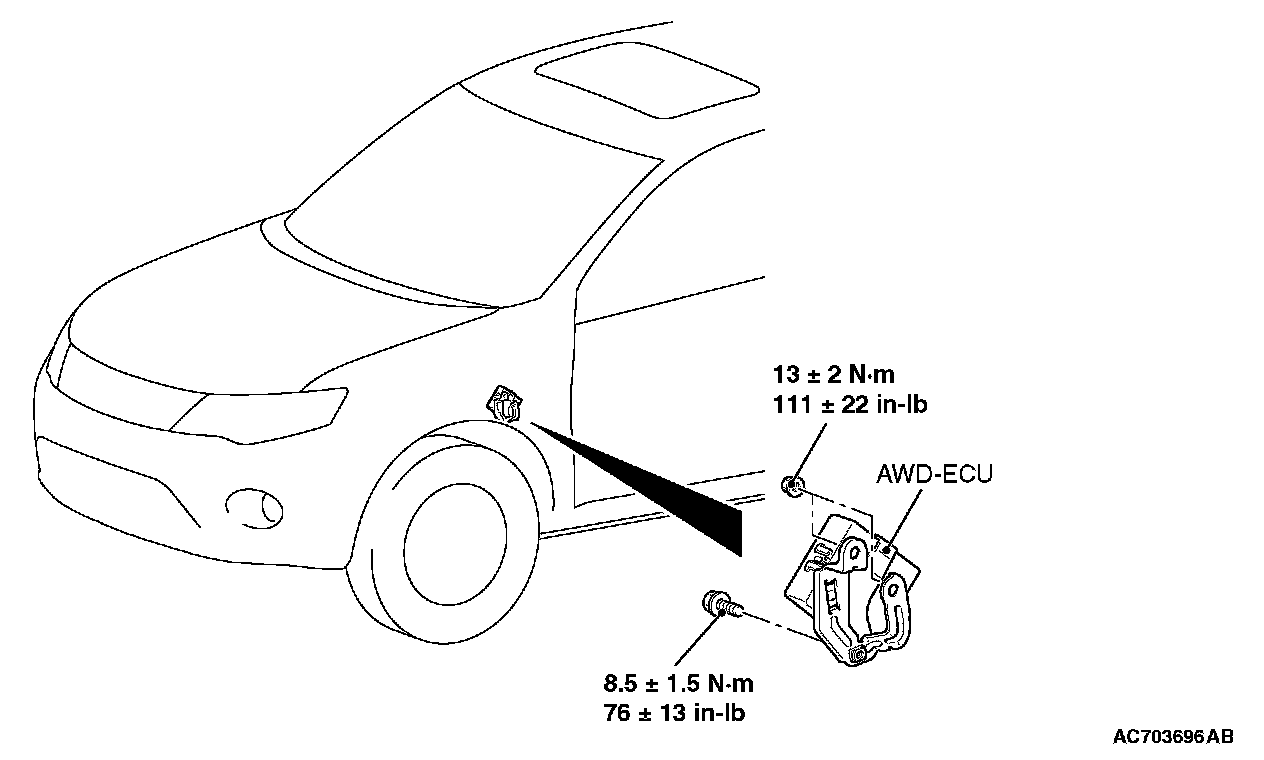 13 ± 2 N·m
111 ± 22 in-lb

AWD-ECU

8.5 ± 1.5 N·m
76 ± 13 in-lb

AC703696AB