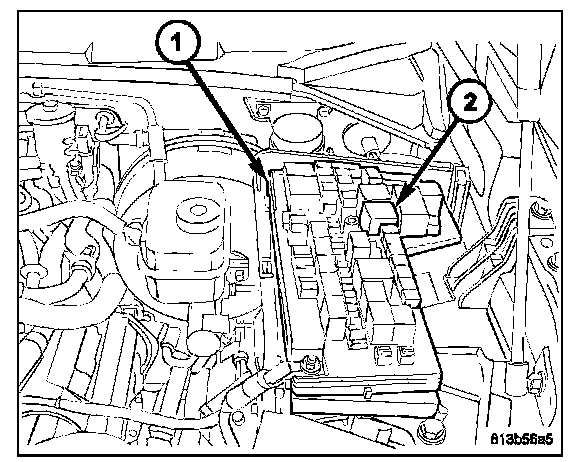 1
2
813b56a5