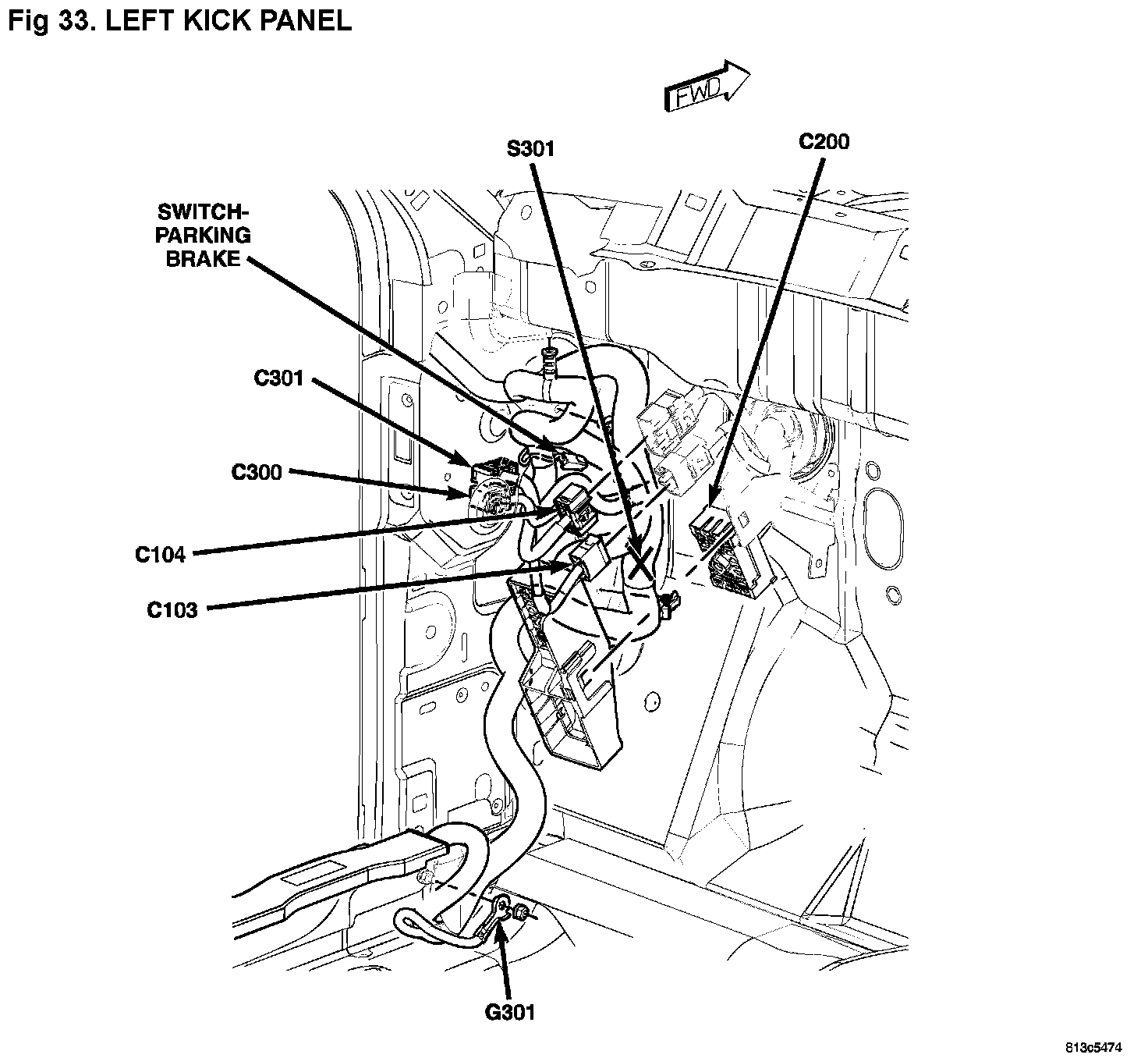 Fig 33. LEFT KICK PANEL

FWD

S301

C200

SWITCH-PARKING BRAKE

C301

C300

C104

C103

G301

813c5474