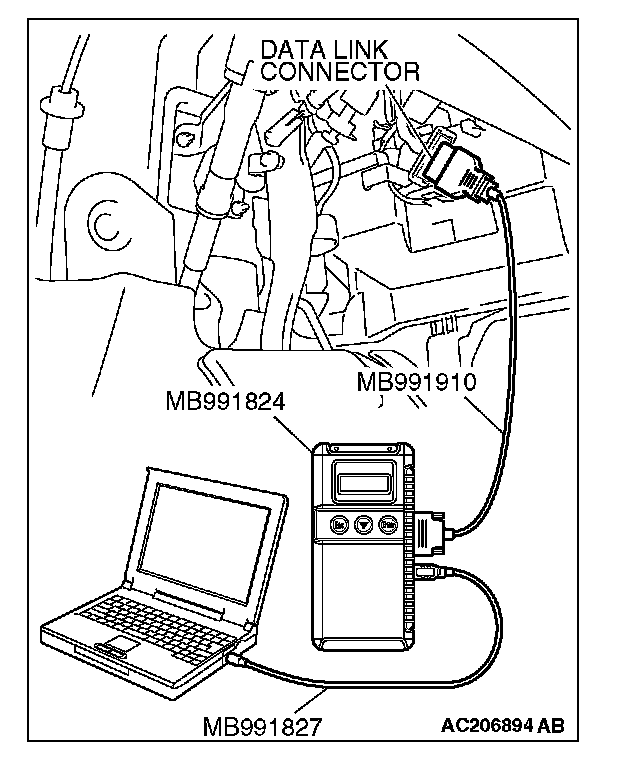 DATA LINK CONNECTOR

MB991910

MB991824

MB991827

AC206894 AB