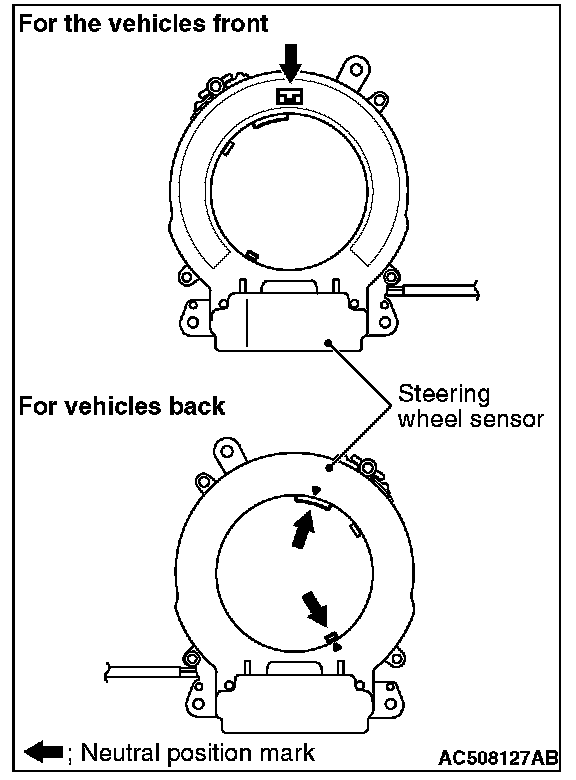 For the vehicles front

For vehicles back

Steering wheel sensor

; Neutral position mark

AC508127AB