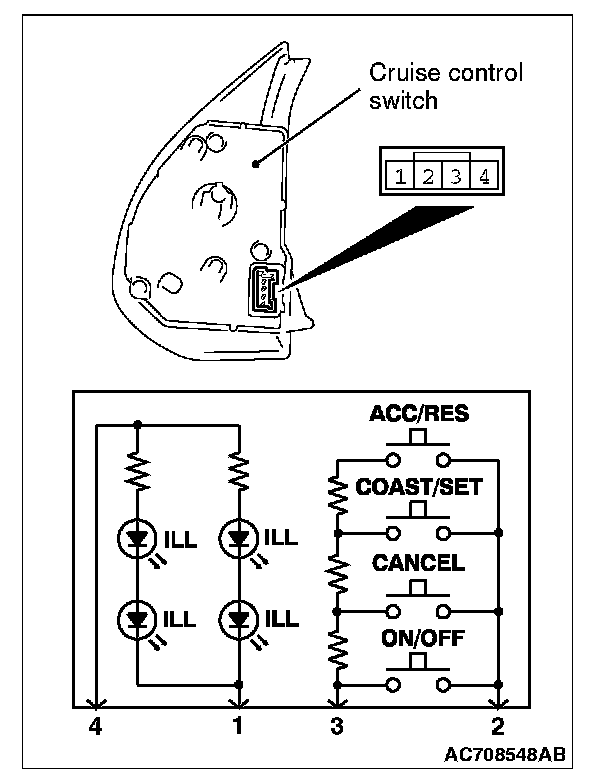 Cruise control switch

1 2 3 4

ACC/RES
COAST/SET
CANCEL
ON/OFF

ILL
ILL
ILL
ILL

4
1
3
2

AC708548AB