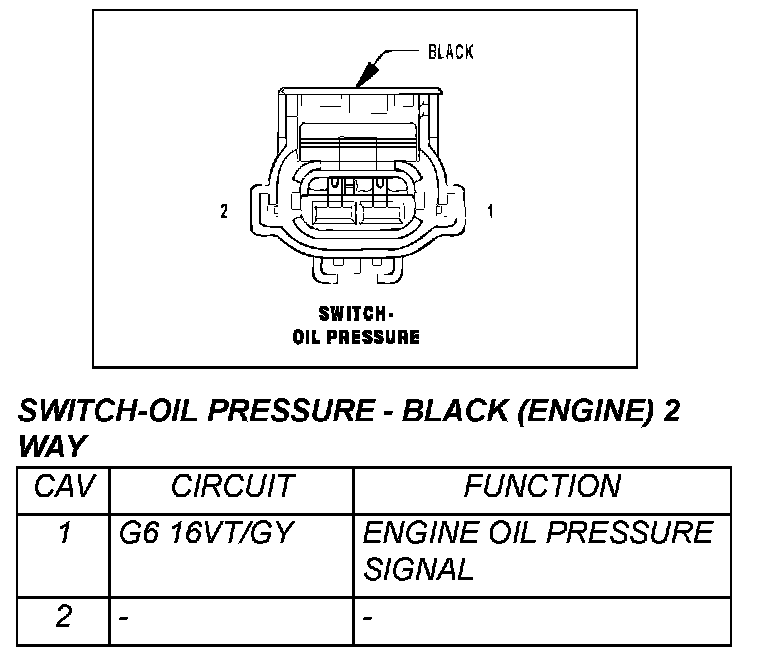 BLACK

2

1

SWITCH-
OIL PRESSURE

SWITCH-OIL PRESSURE - BLACK (ENGINE) 2 WAY

| CAV | CIRCUIT | FUNCTION |
|---|---|---|
| 1 | G6 16VT/GY | ENGINE OIL PRESSURE SIGNAL |
| 2 | - | - |