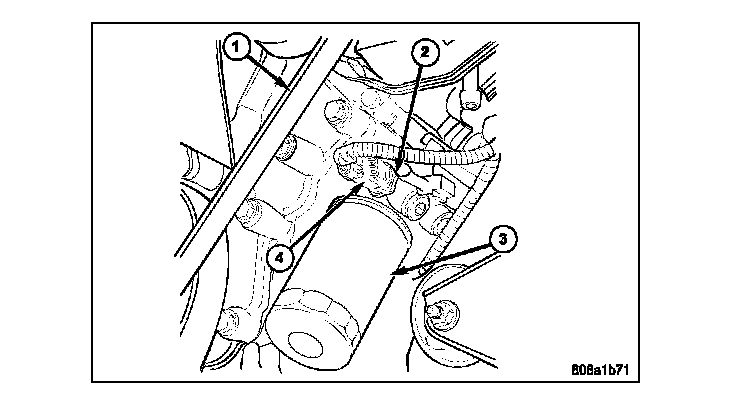 1
2
3
4
808a1b71