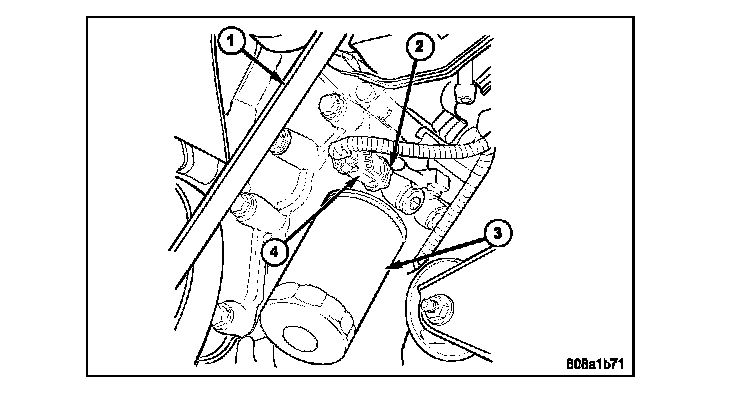 1
2
3
4
808a1b71