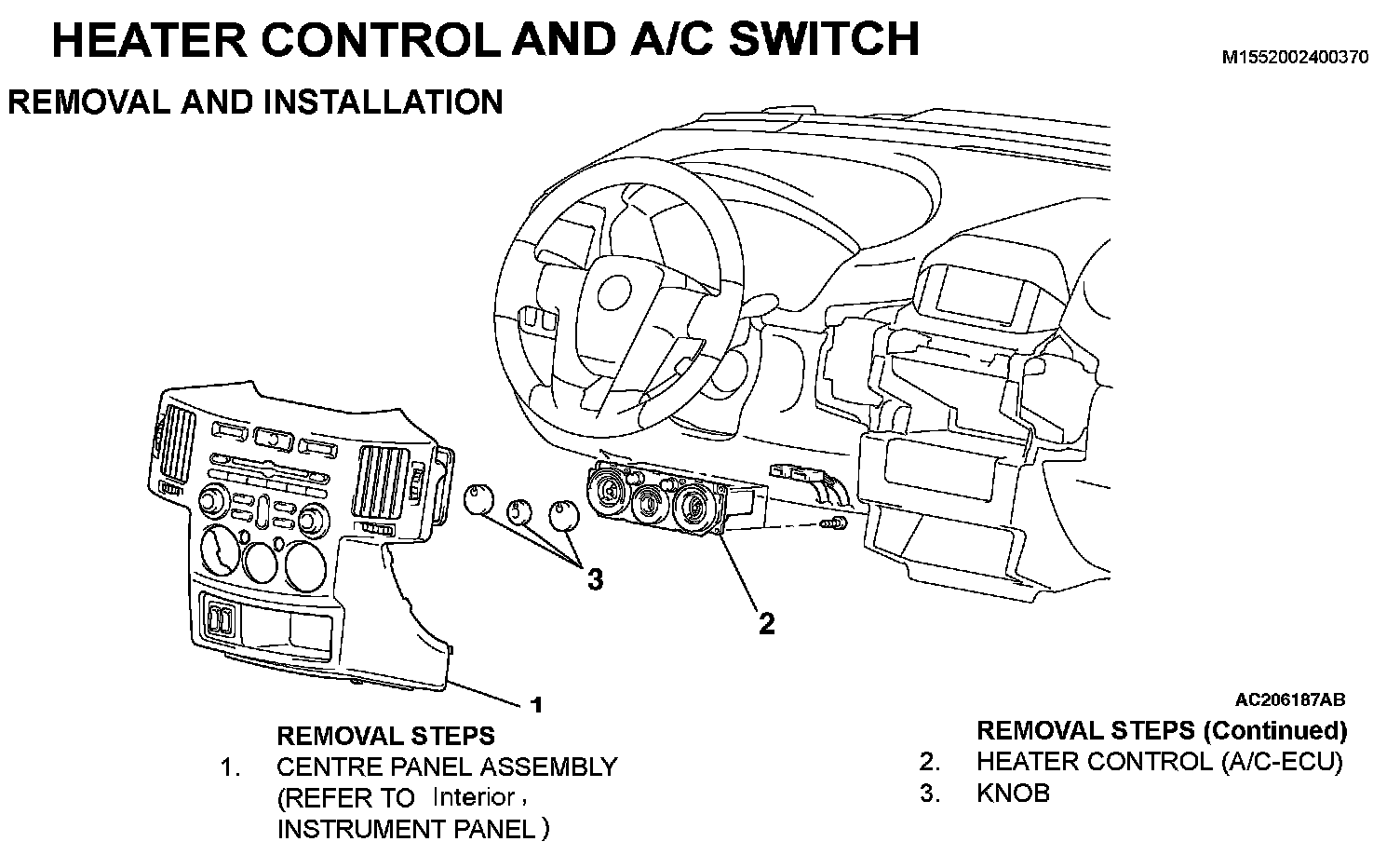 HEATER CONTROL AND A/C SWITCH

M1552002400370

REMOVAL AND INSTALLATION

3

2

1

AC206187AB

REMOVAL STEPS
1. CENTRE PANEL ASSEMBLY (REFER TO Interior , INSTRUMENT PANEL )

REMOVAL STEPS (Continued)
2. HEATER CONTROL (A/C-ECU)
3. KNOB