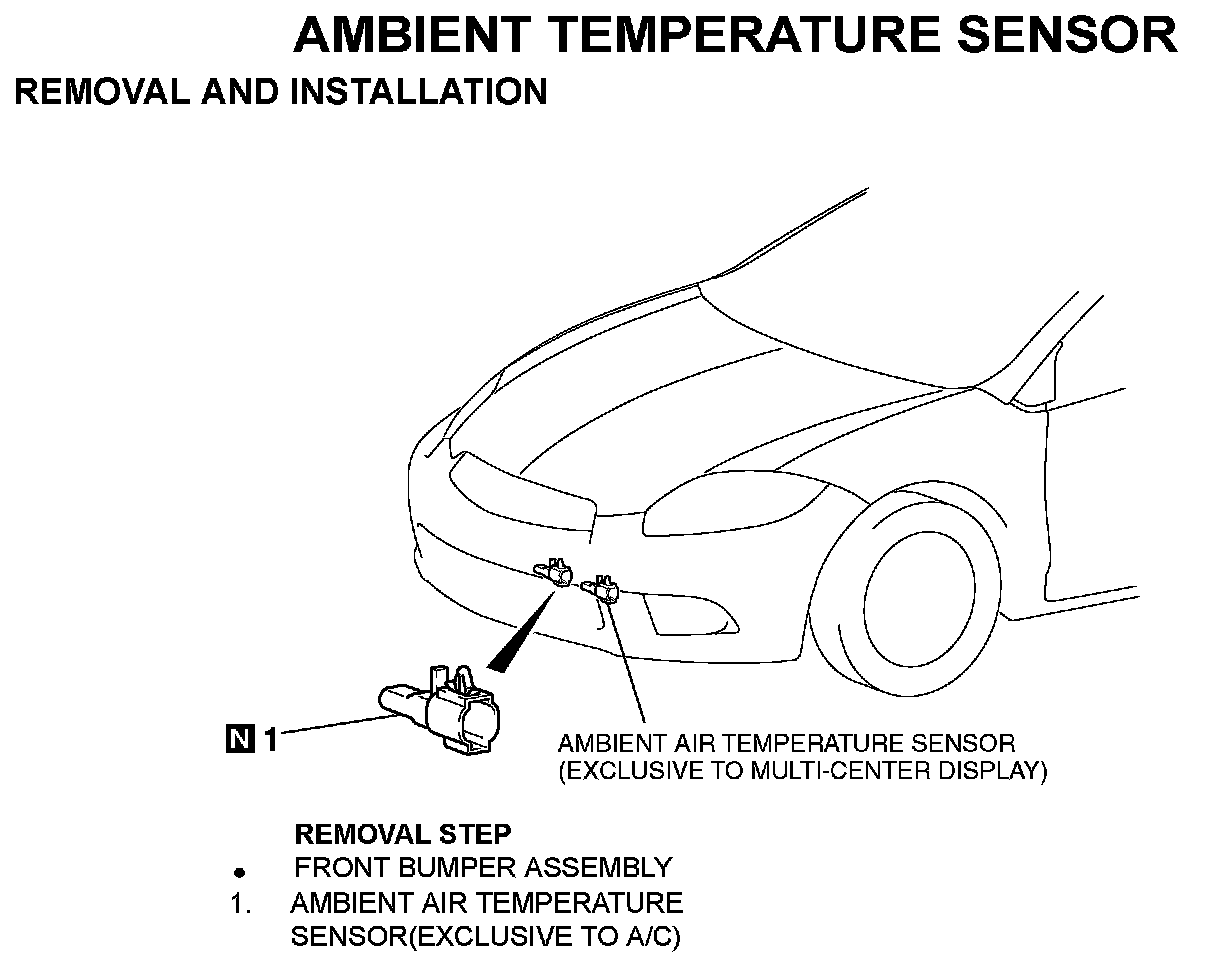 AMBIENT TEMPERATURE SENSOR
REMOVAL AND INSTALLATION

N 1

AMBIENT AIR TEMPERATURE SENSOR (EXCLUSIVE TO MULTI-CENTER DISPLAY)

REMOVAL STEP
• FRONT BUMPER ASSEMBLY
1. AMBIENT AIR TEMPERATURE SENSOR(EXCLUSIVE TO A/C)