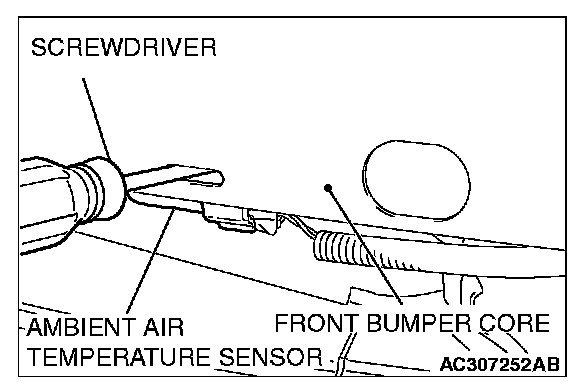 SCREWDRIVER

AMBIENT AIR TEMPERATURE SENSOR

FRONT BUMPER CORE

AC307252AB