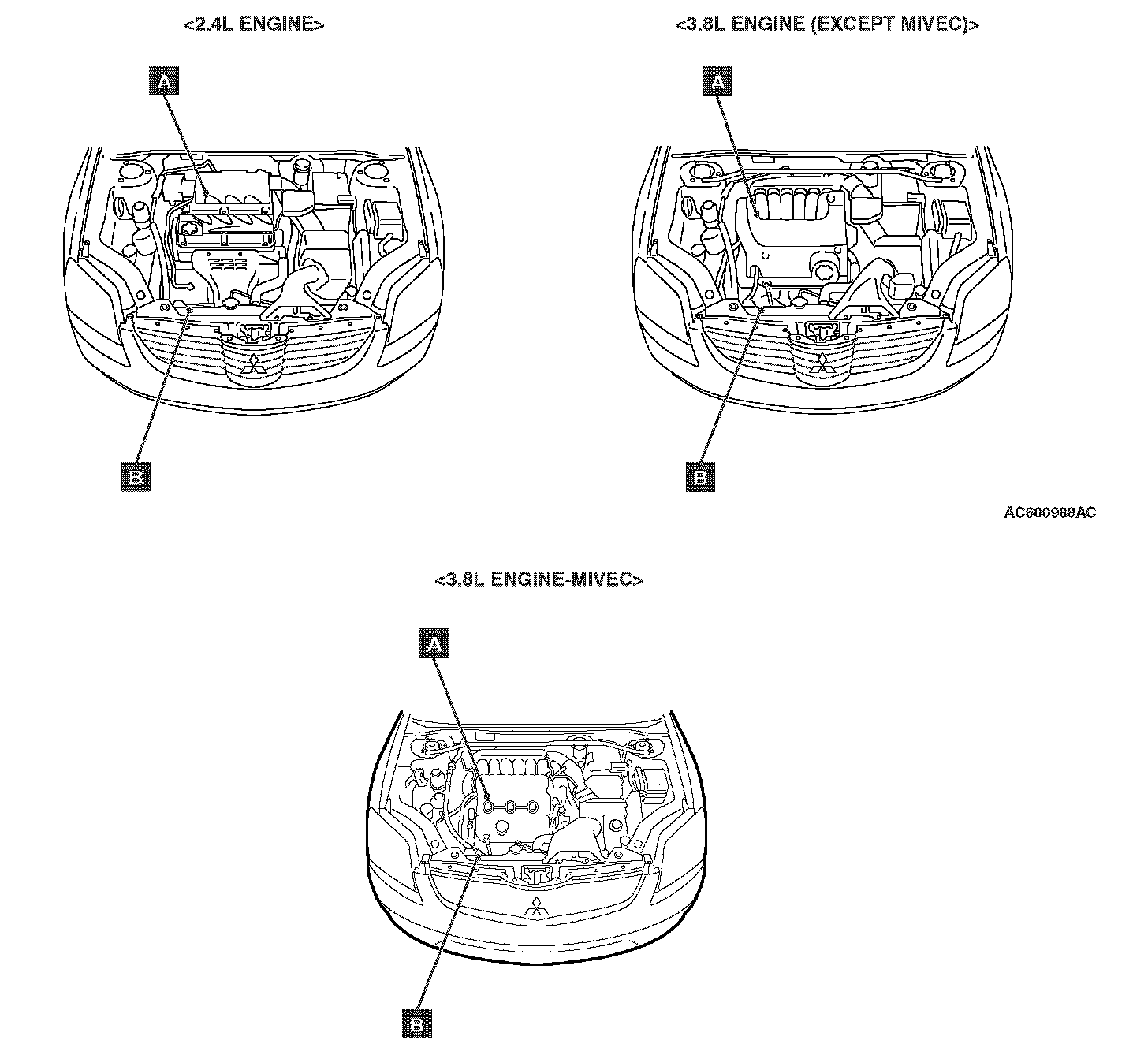 <2.4L ENGINE>

A

B

<3.8L ENGINE (EXCEPT MIVEC)>

A

B

AC600988AC

<3.8L ENGINE-MIVEC>

A

B